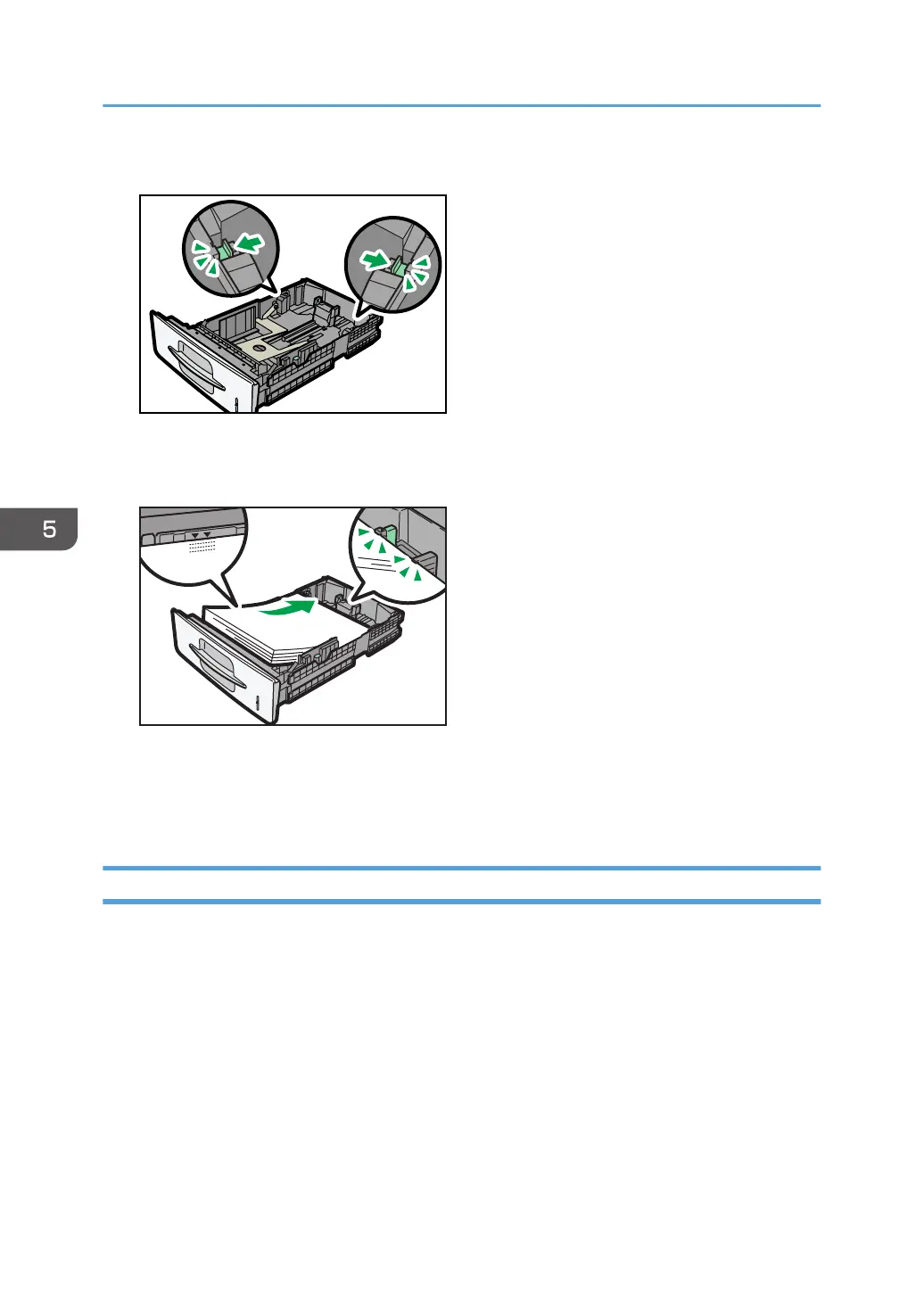 5