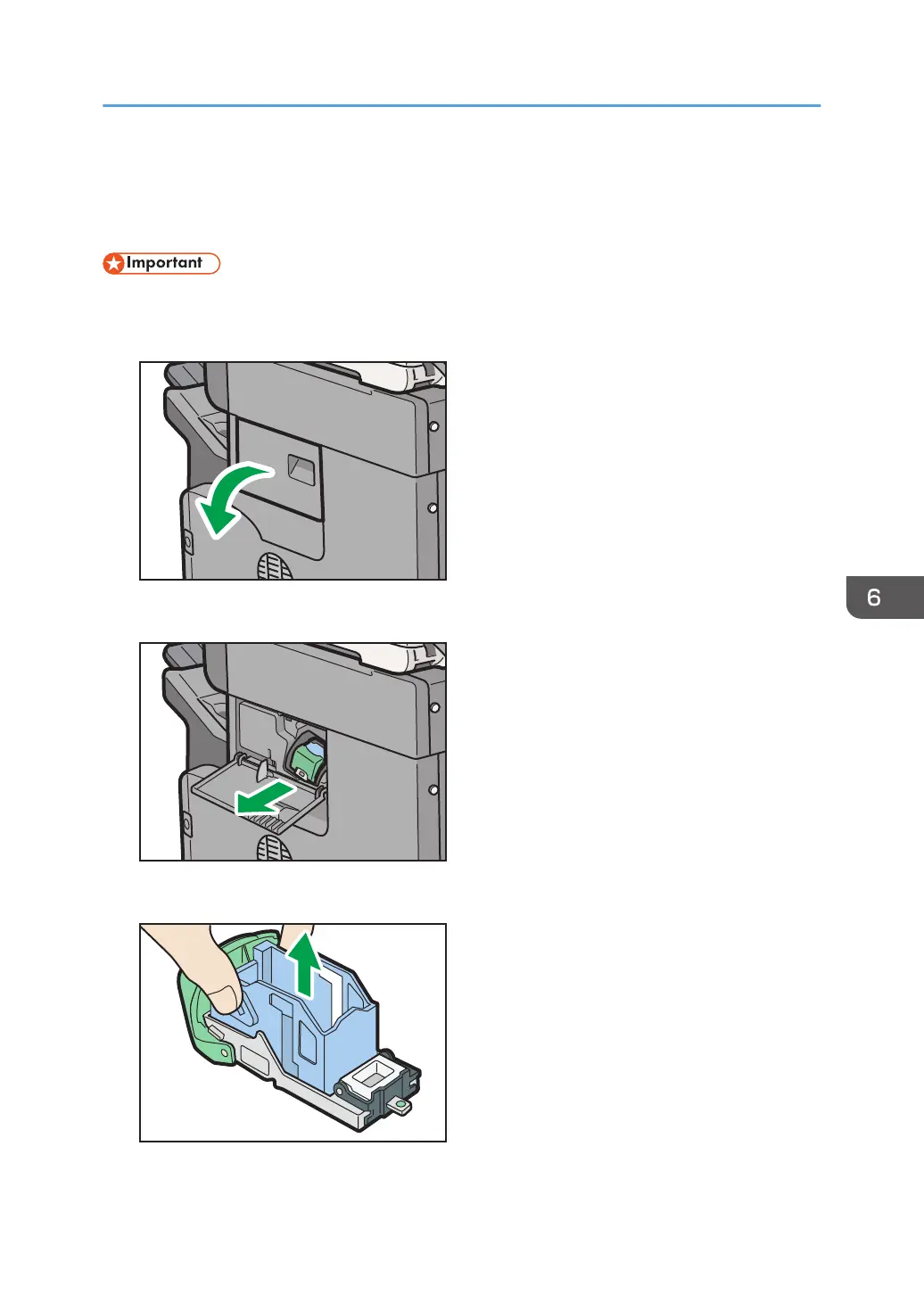 Important

6