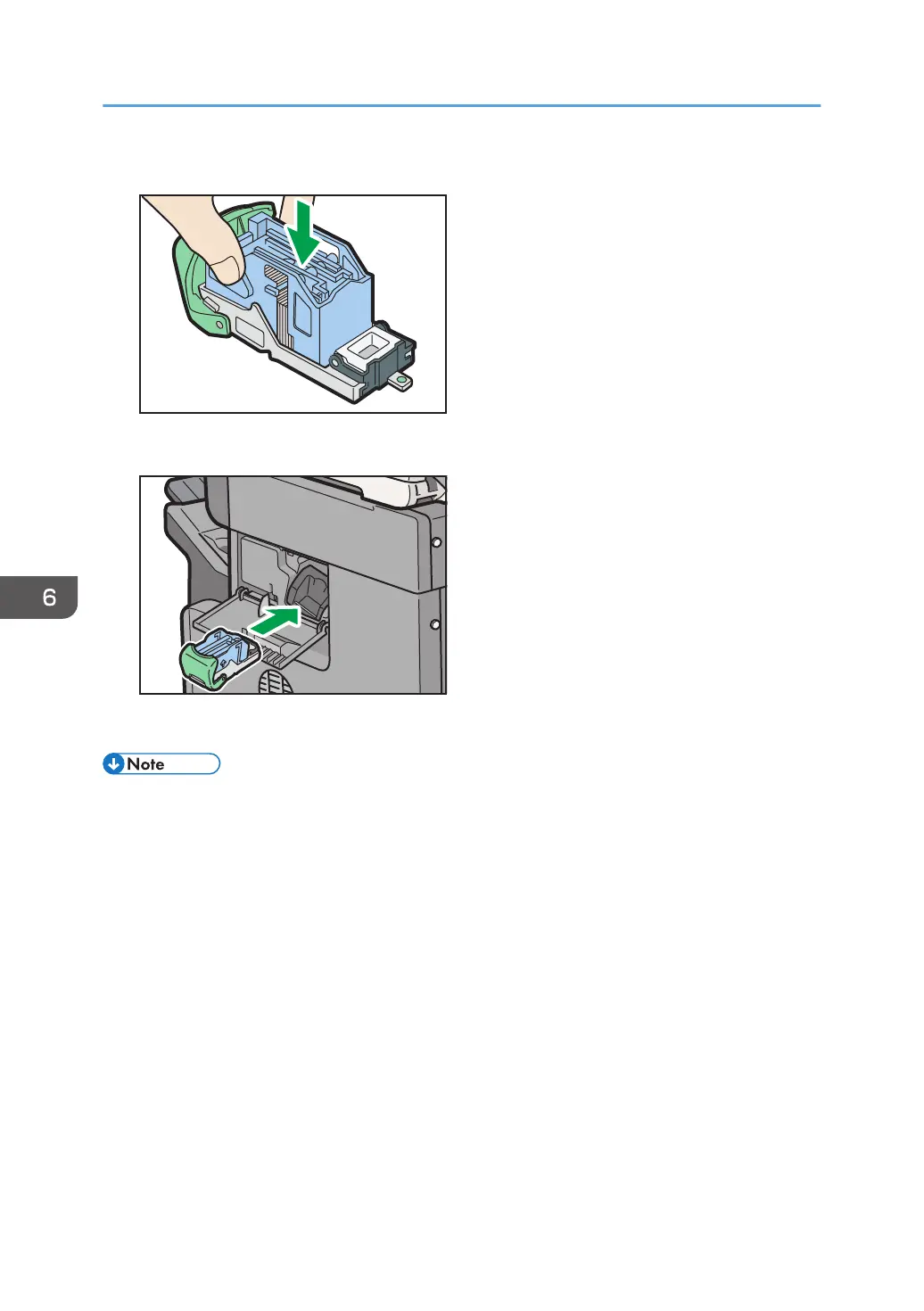 6

Note