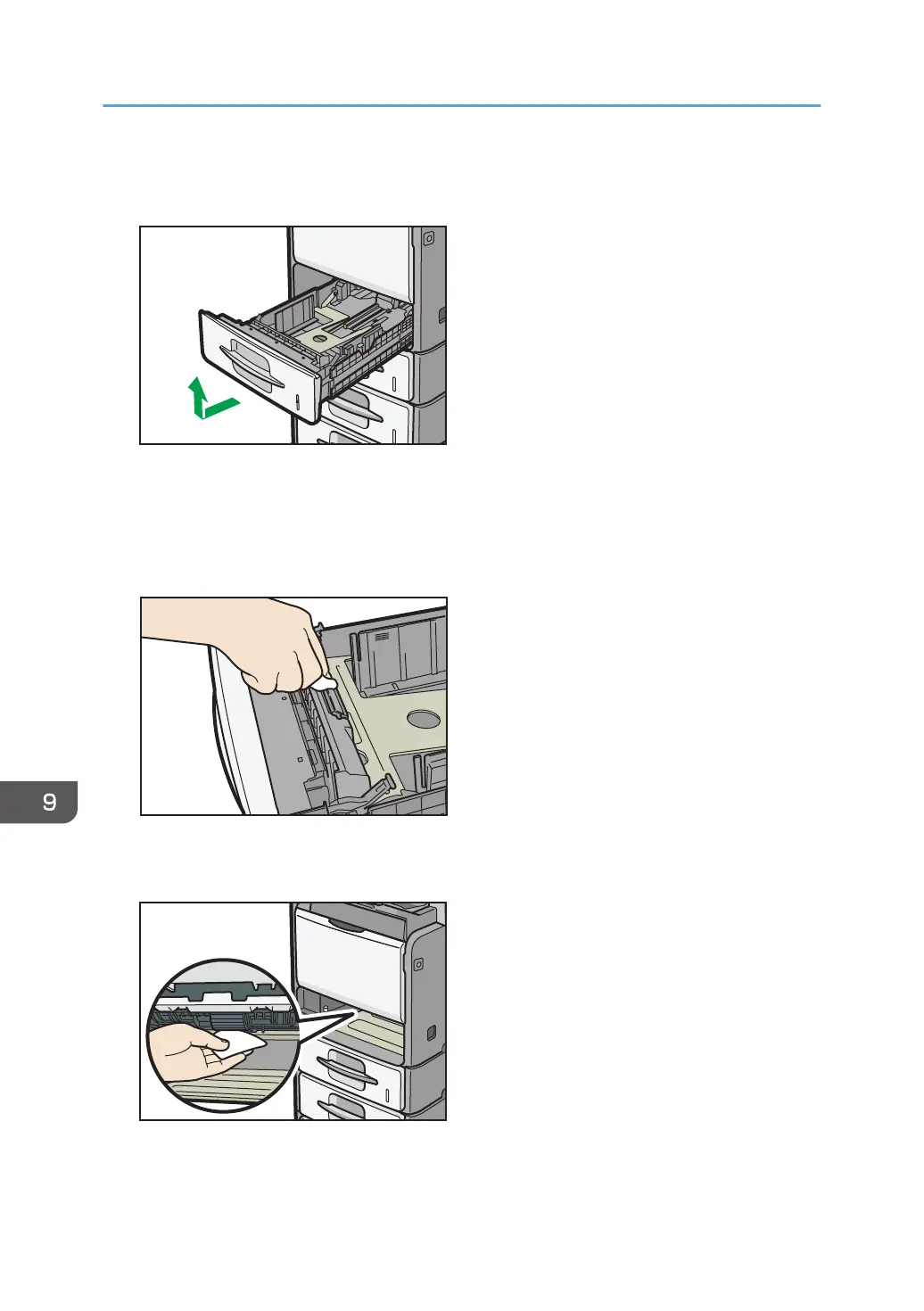 9