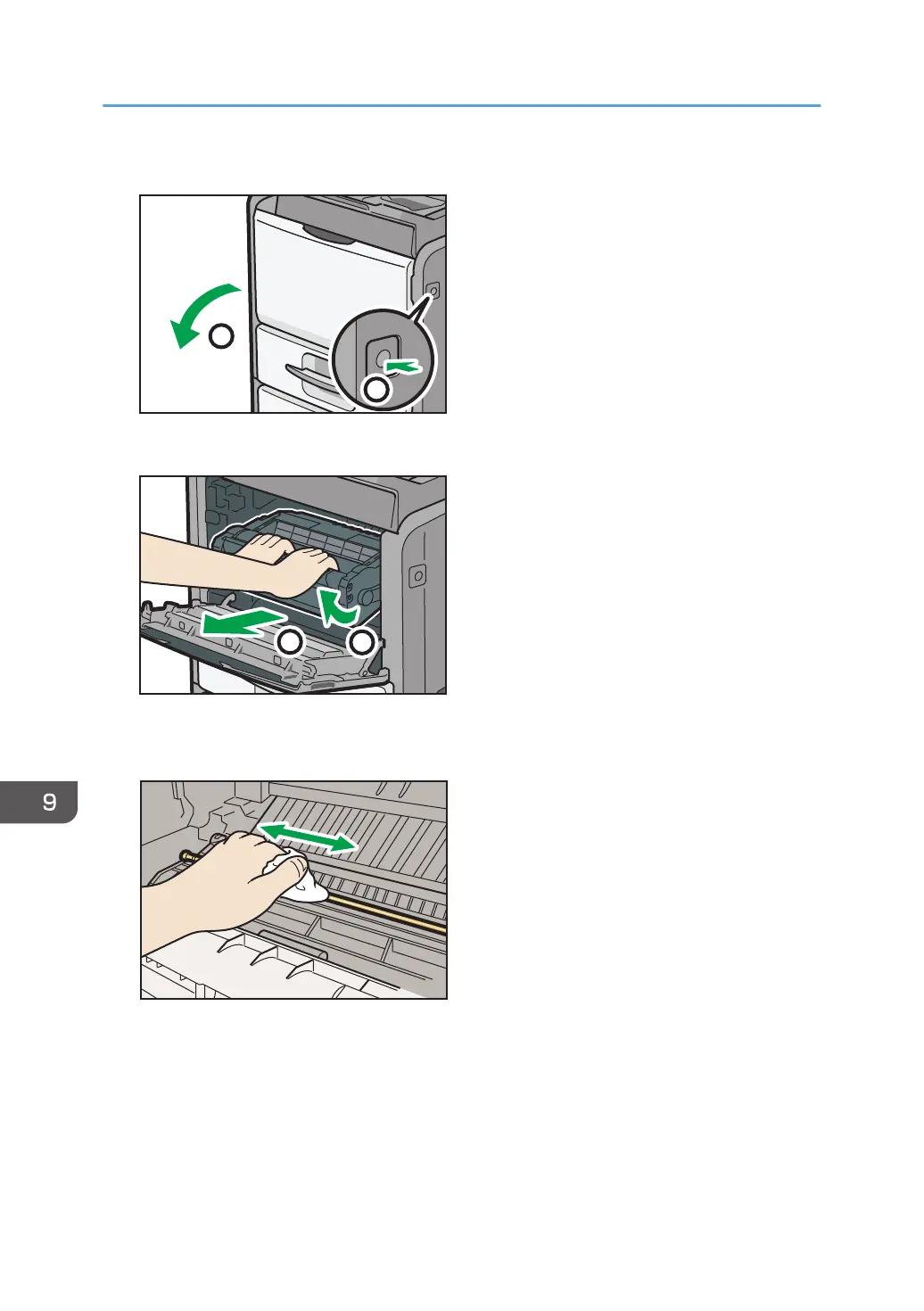 9