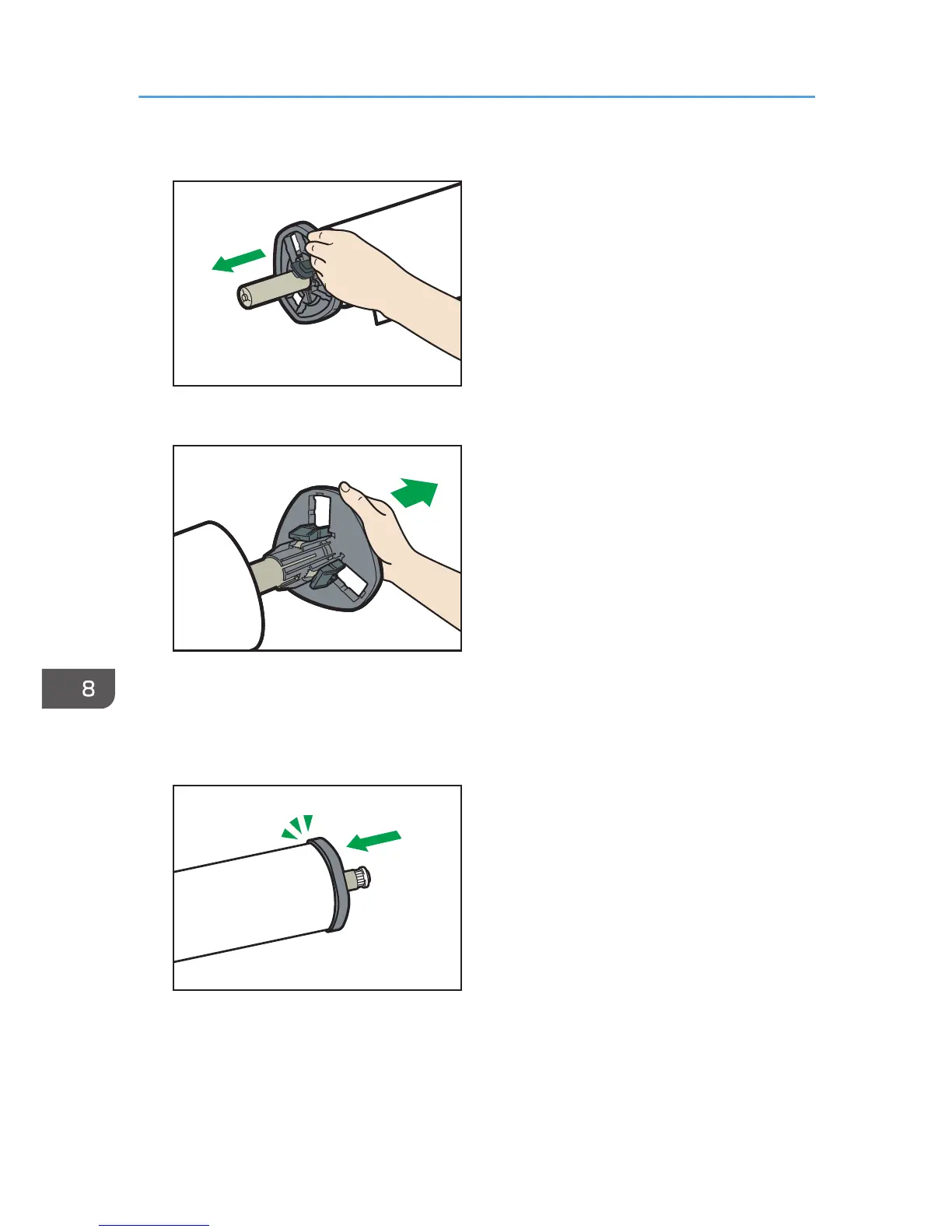 8