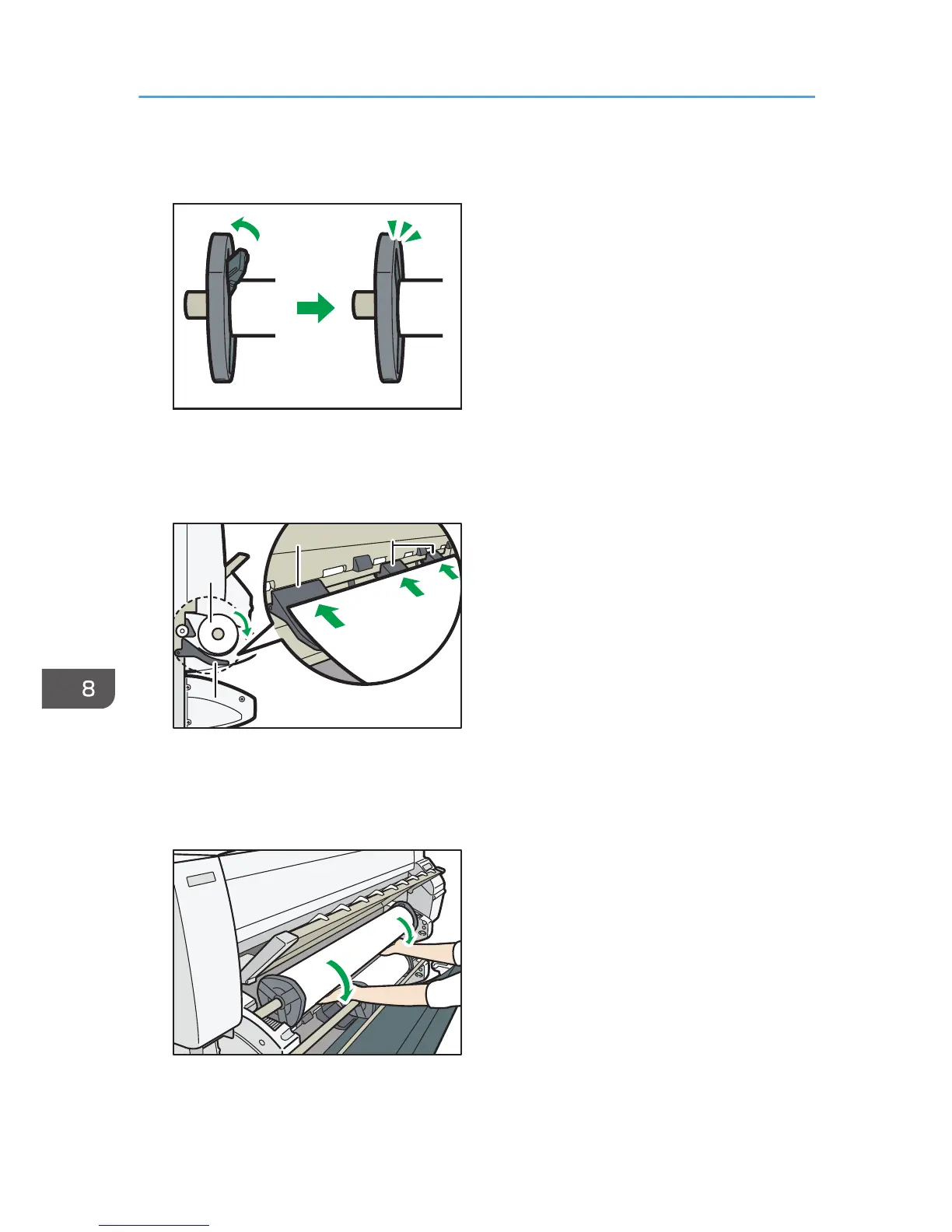 8