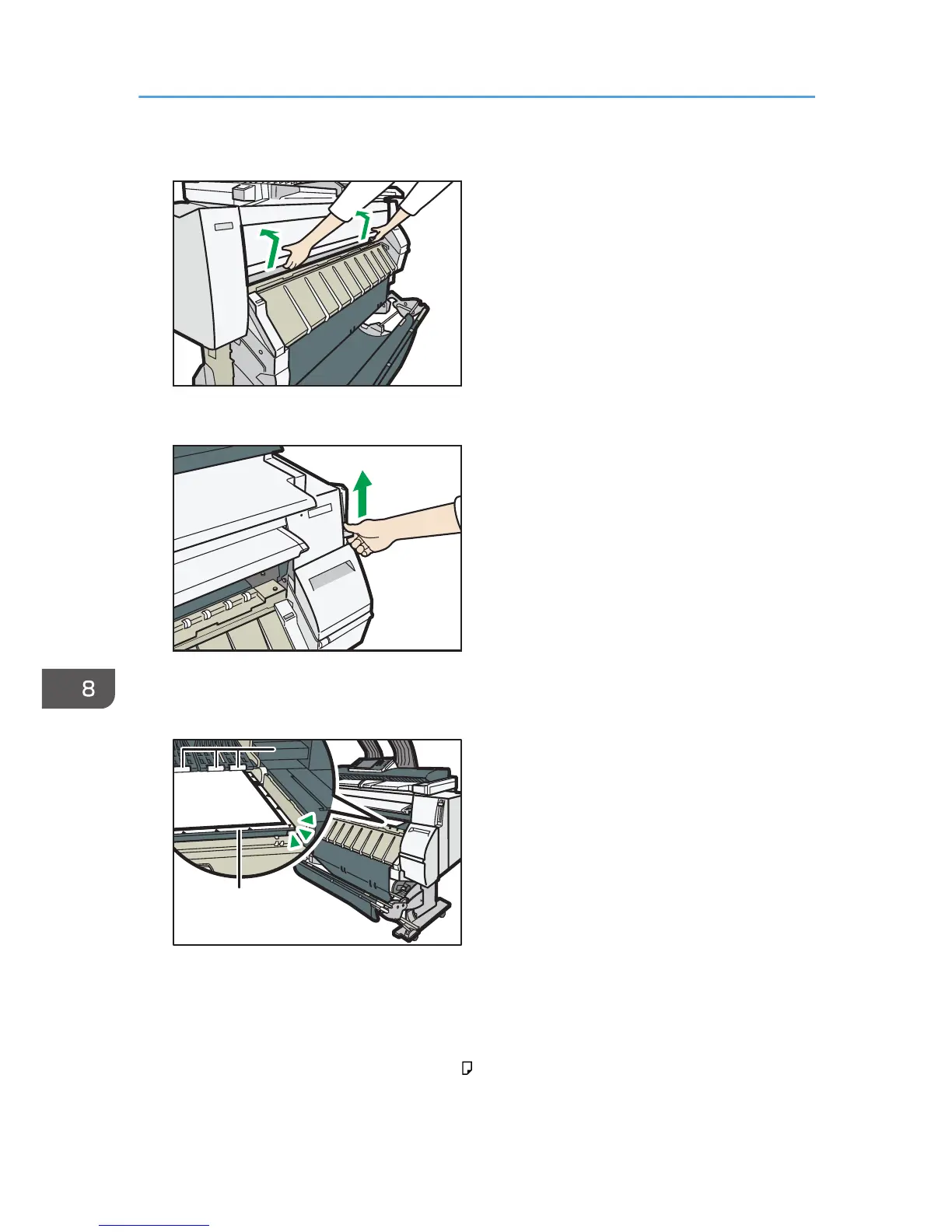 8