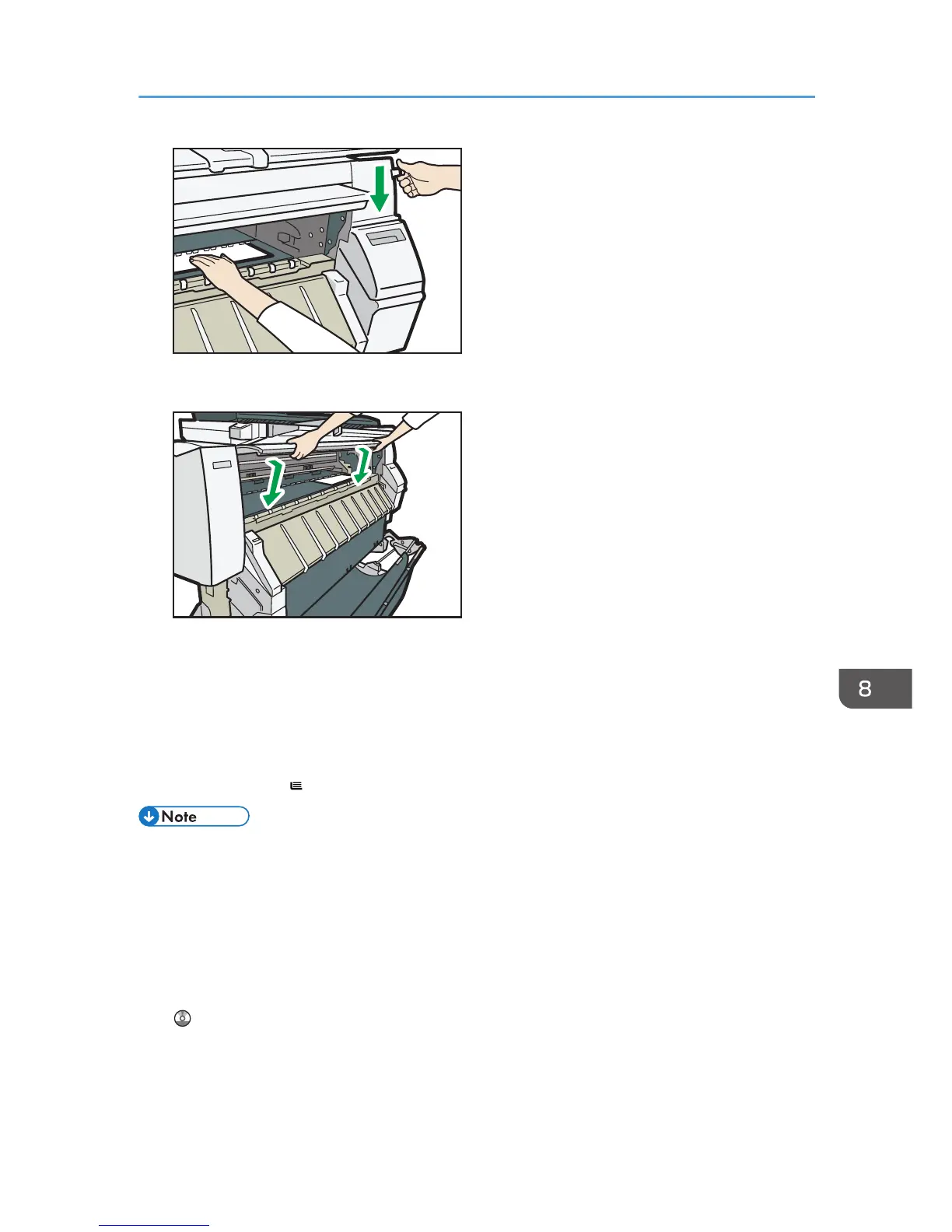 8

Note