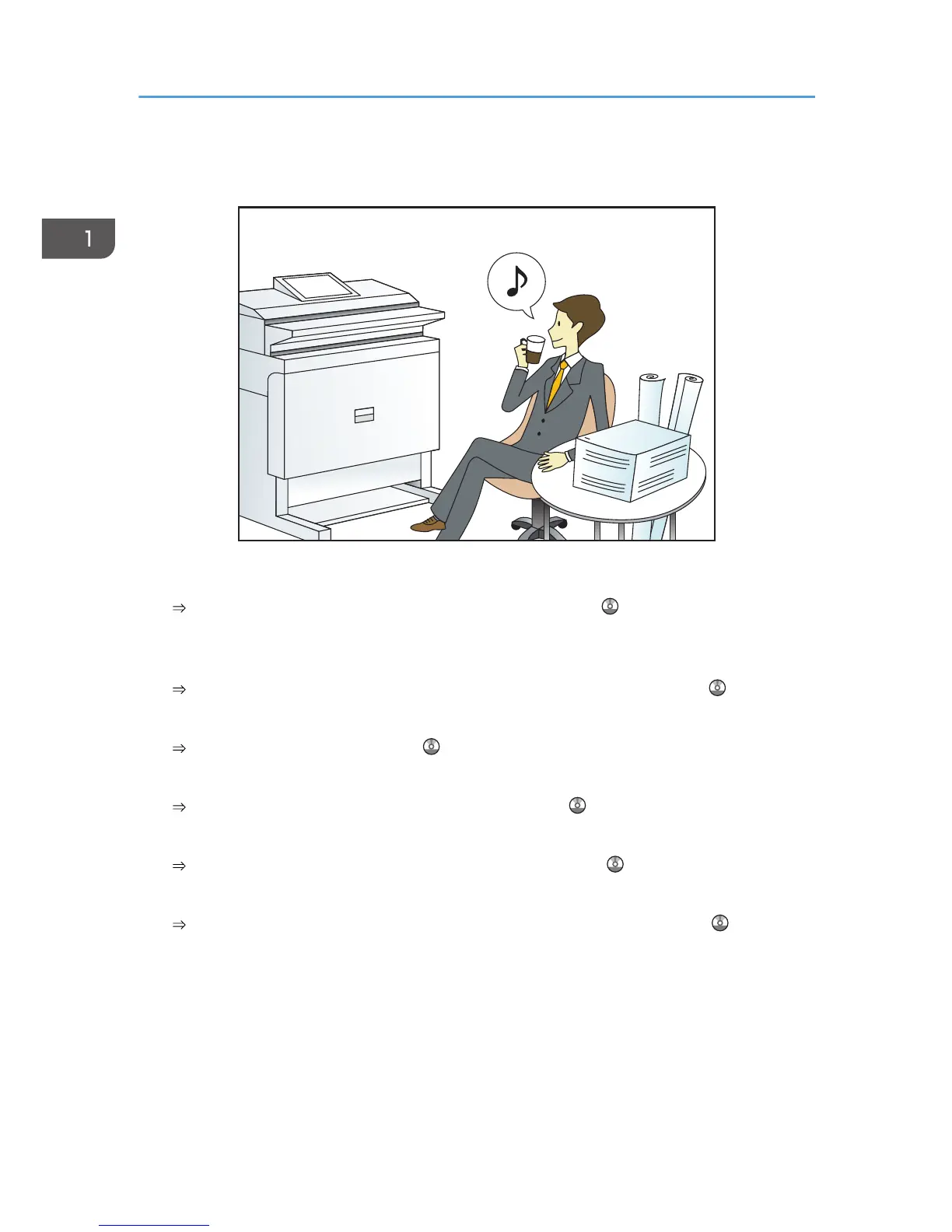 1

⇒

⇒

⇒

⇒

⇒

⇒