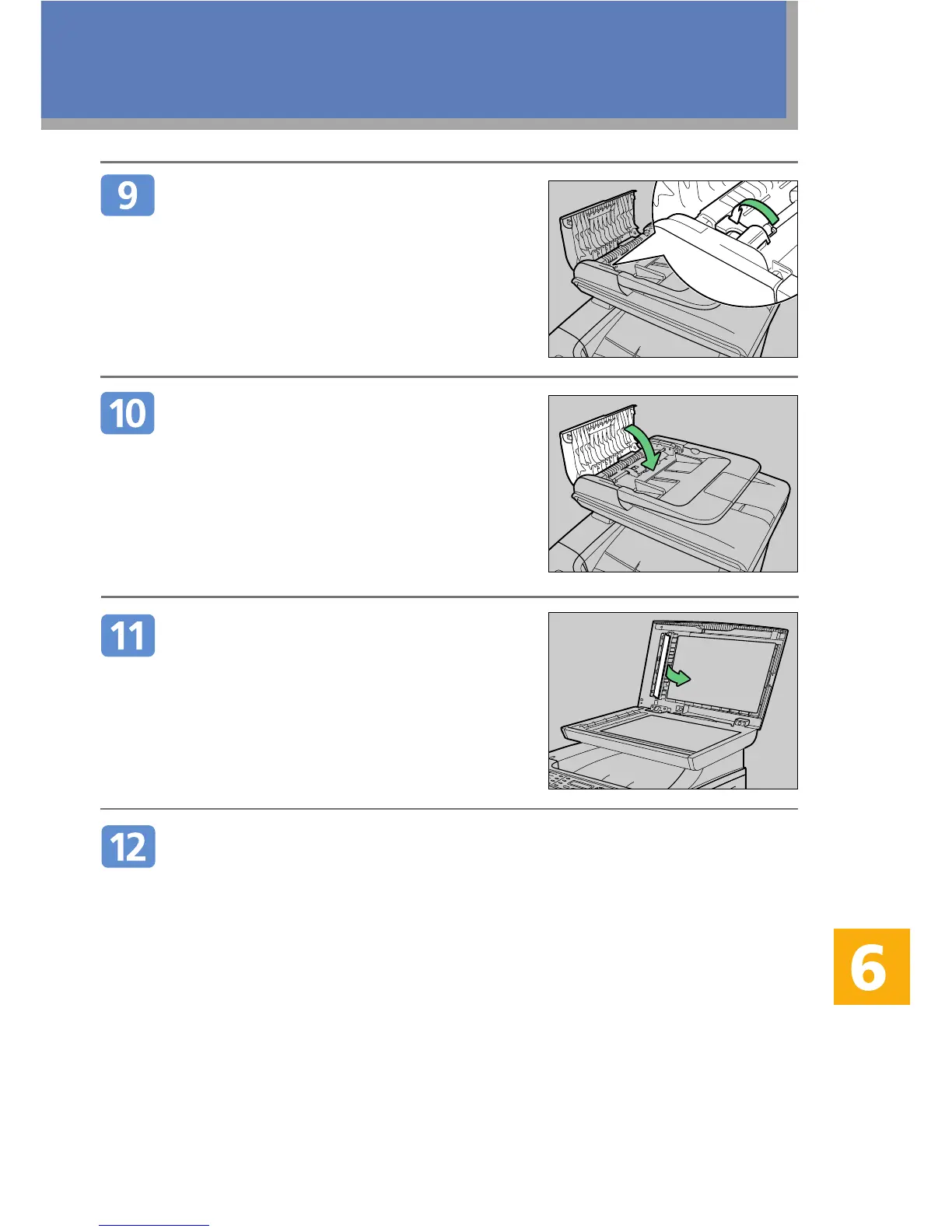 9

10

11

12

6