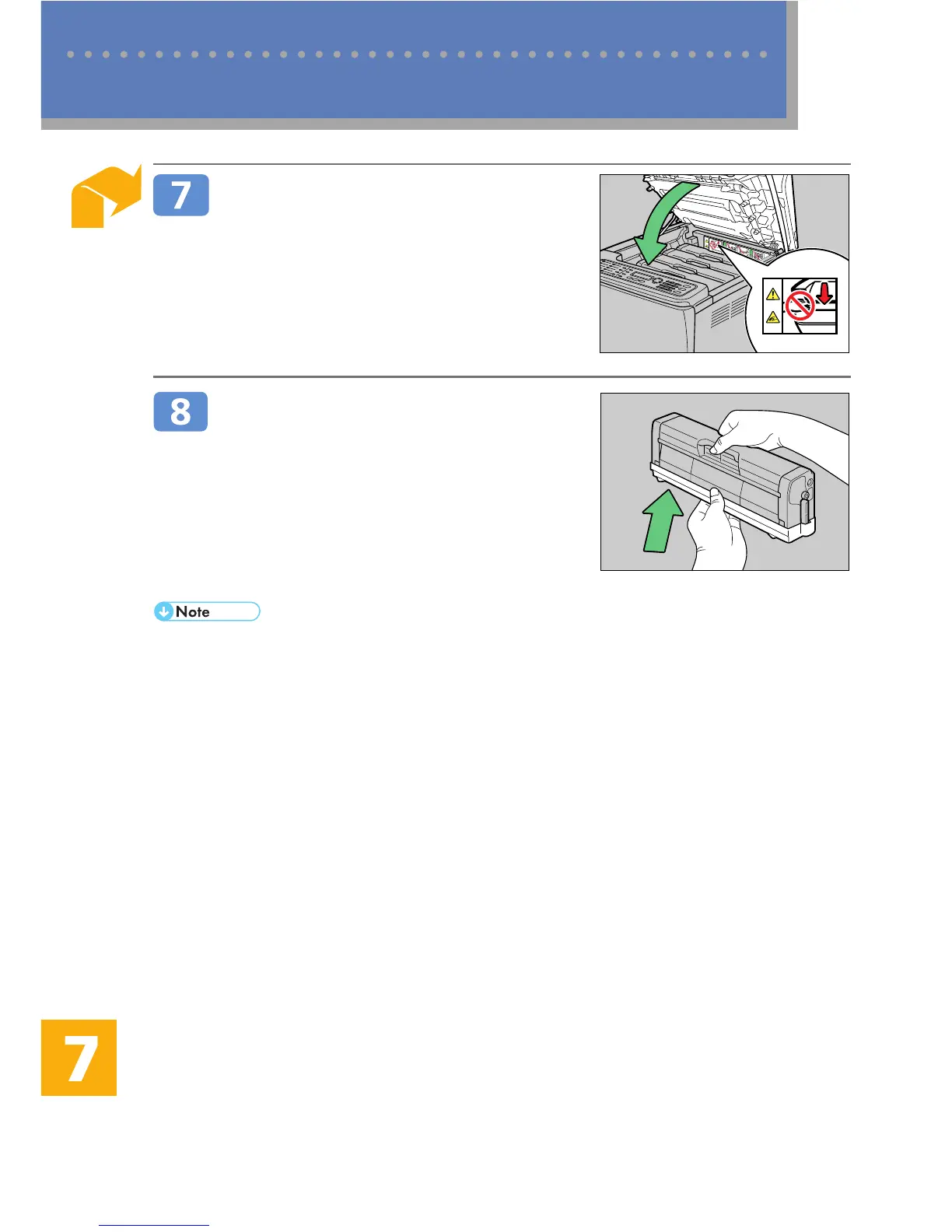 7

8

Note

7