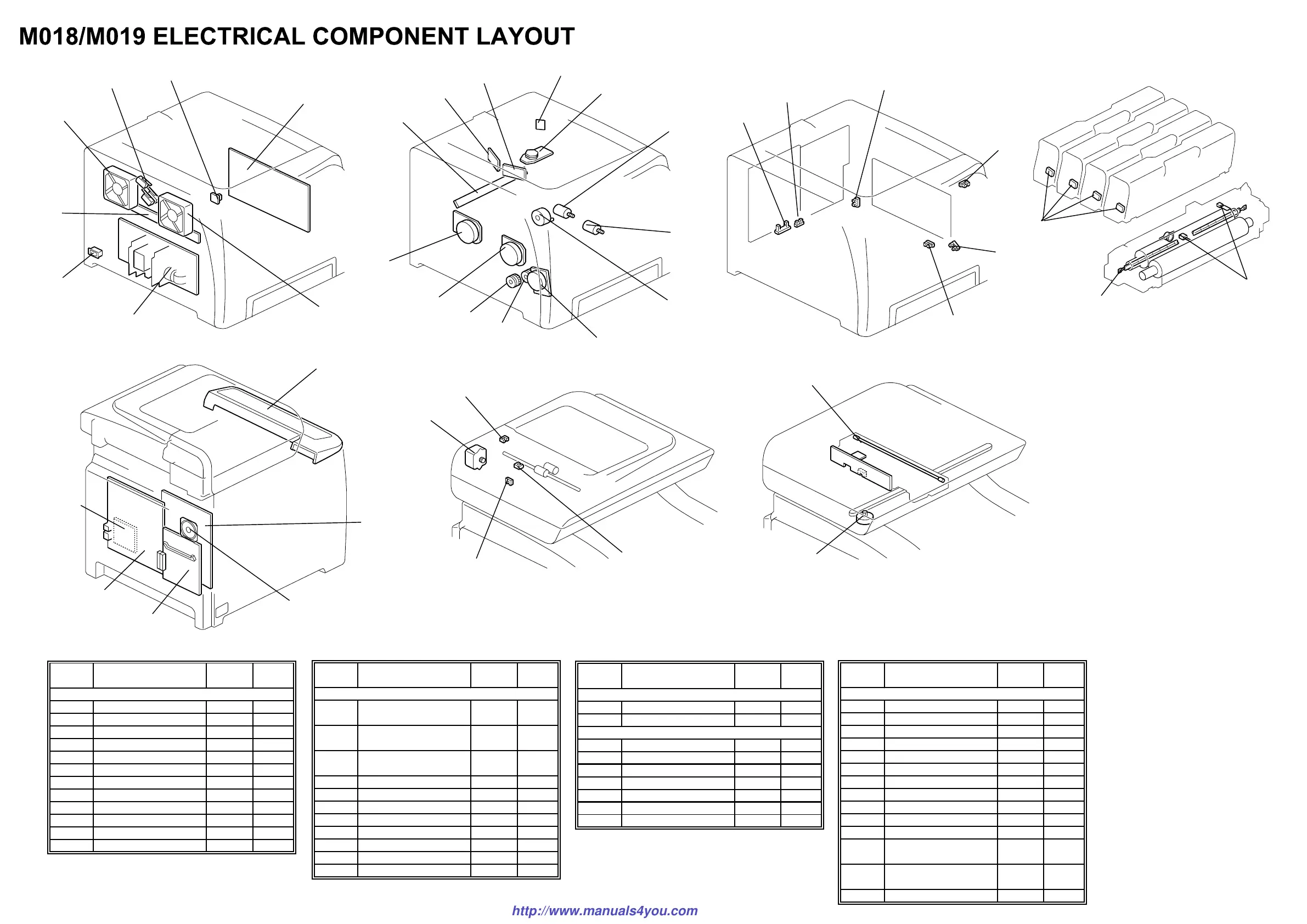 M018/M019 ELECTRICAL COMPONENT LAYOUT

http://www.manuals4you.com