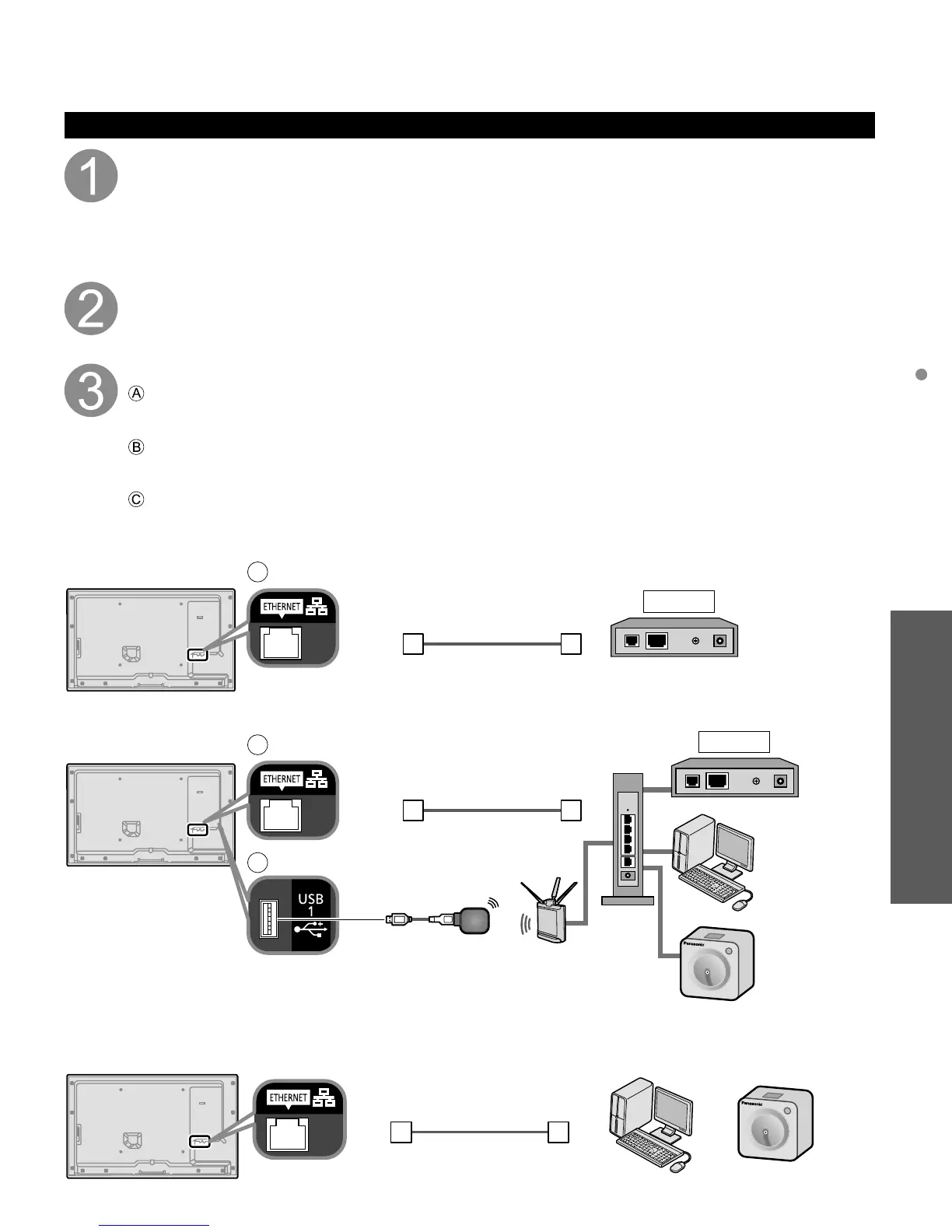 1

2

3 Ⓐ

Ⓑ

Ⓒ

ETHERNET

ETHERNET

USB 1

Panasonic

ETHERNET

Panasonic