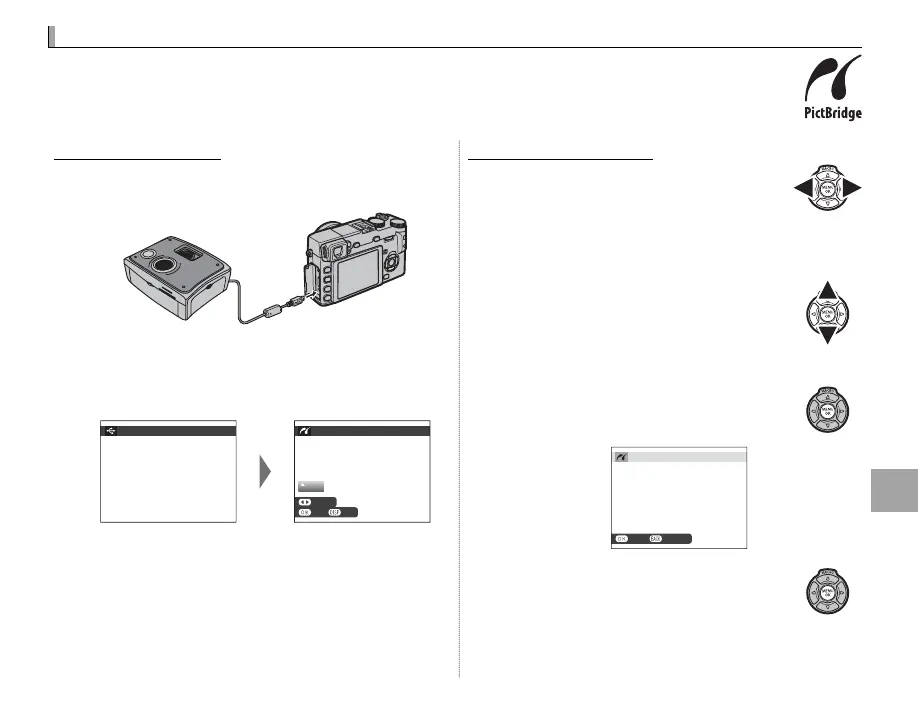 PictBridge

MENU OK

MENU OK

MENU OK

MENU OK