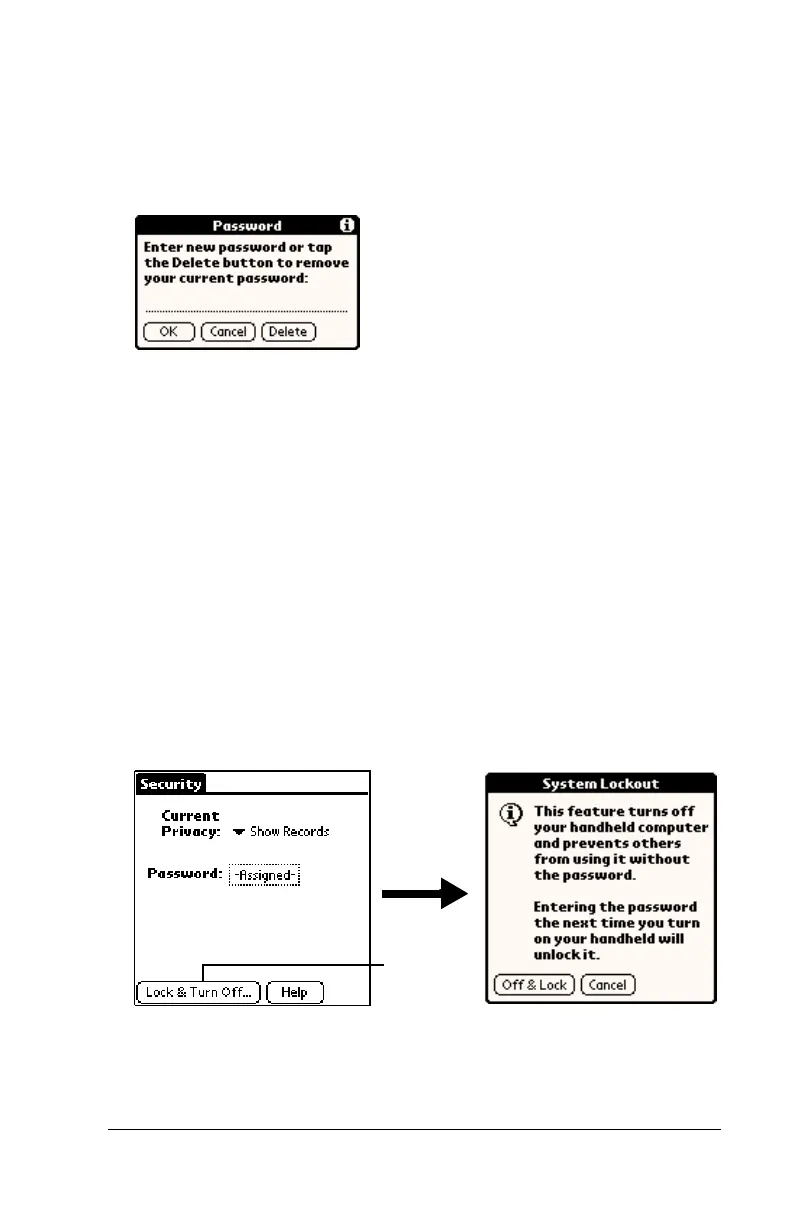 Password

Enter new password or tap the Delete button to remove your current password:

OK Cancel Delete

Security

Current Privacy: Show Records

Password: -Assigned-

Lock & Turn Off... Help

System Lockout

This feature turns off your handheld computer and prevents others from using it without the password.

Entering the password the next time you turn on your handheld will unlock it.

Off & Lock Cancel