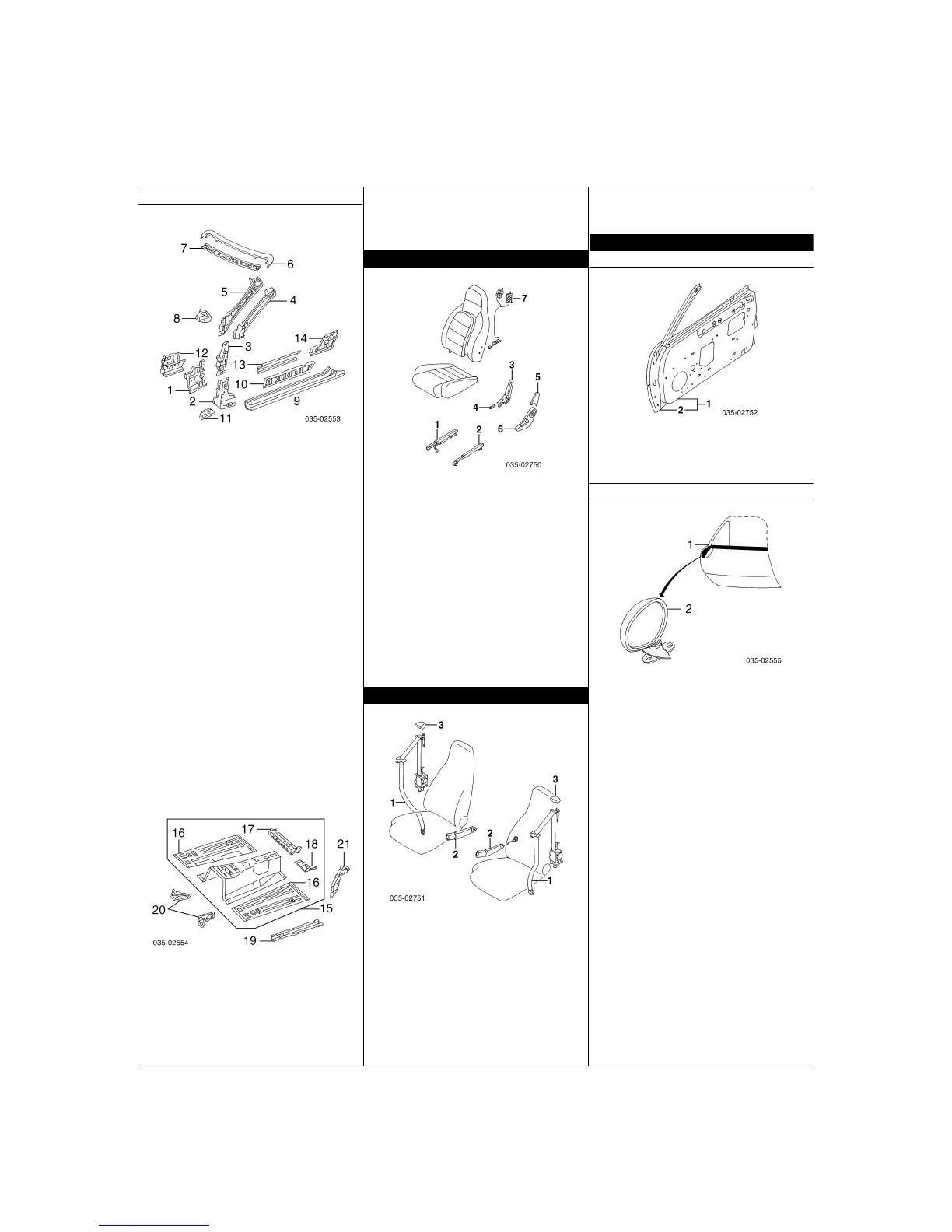 7
6
5
4
8
14
3
12
13
10
1
2
9
11
035-02553

16
17
18
21
16
15
20
19
035-02554

7
3
5
4
6
1
2
035-02750

3
3
1
2
2
1
035-02751

1
2
035-02752

1
2
035-02555