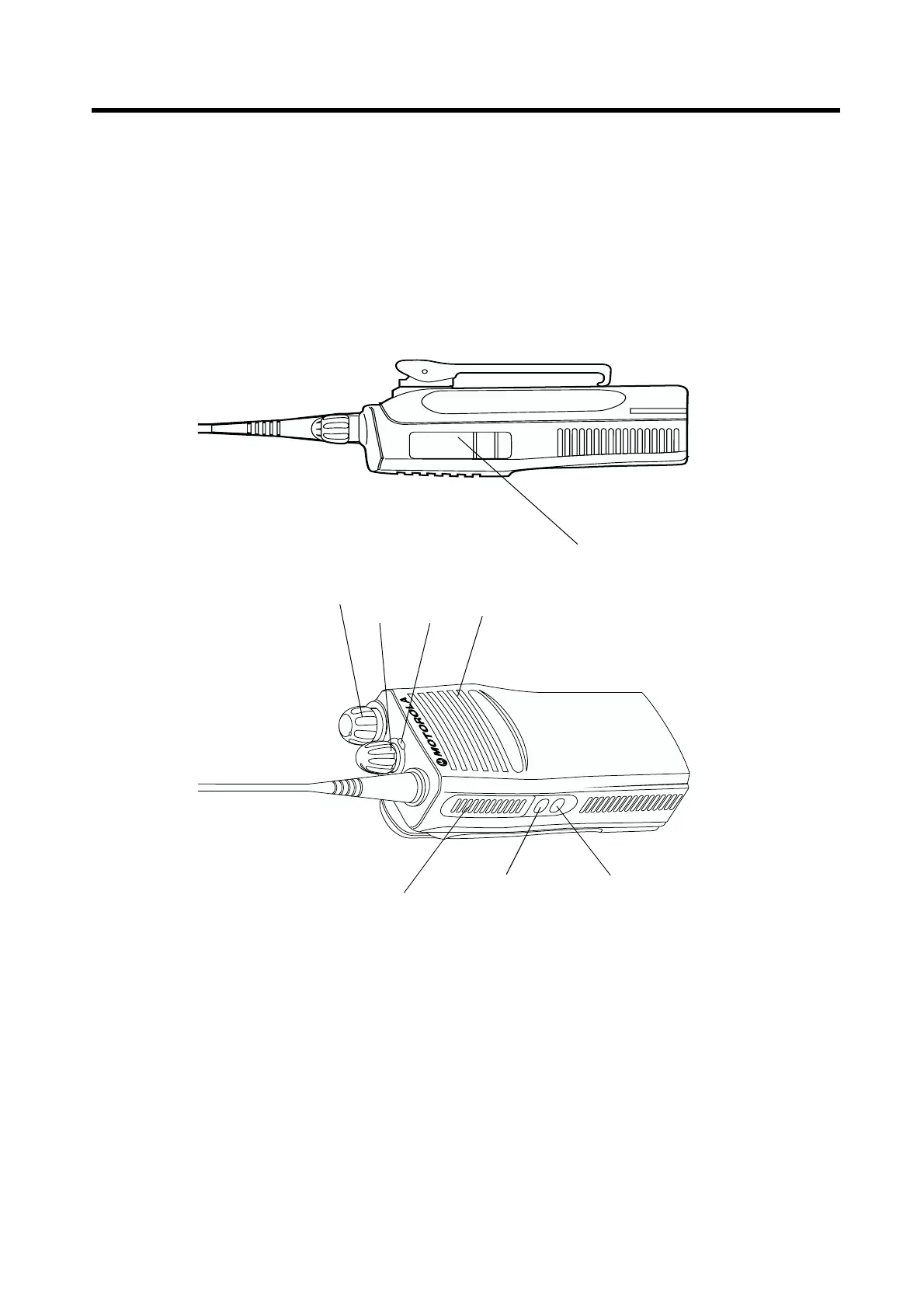 MOTOROLA