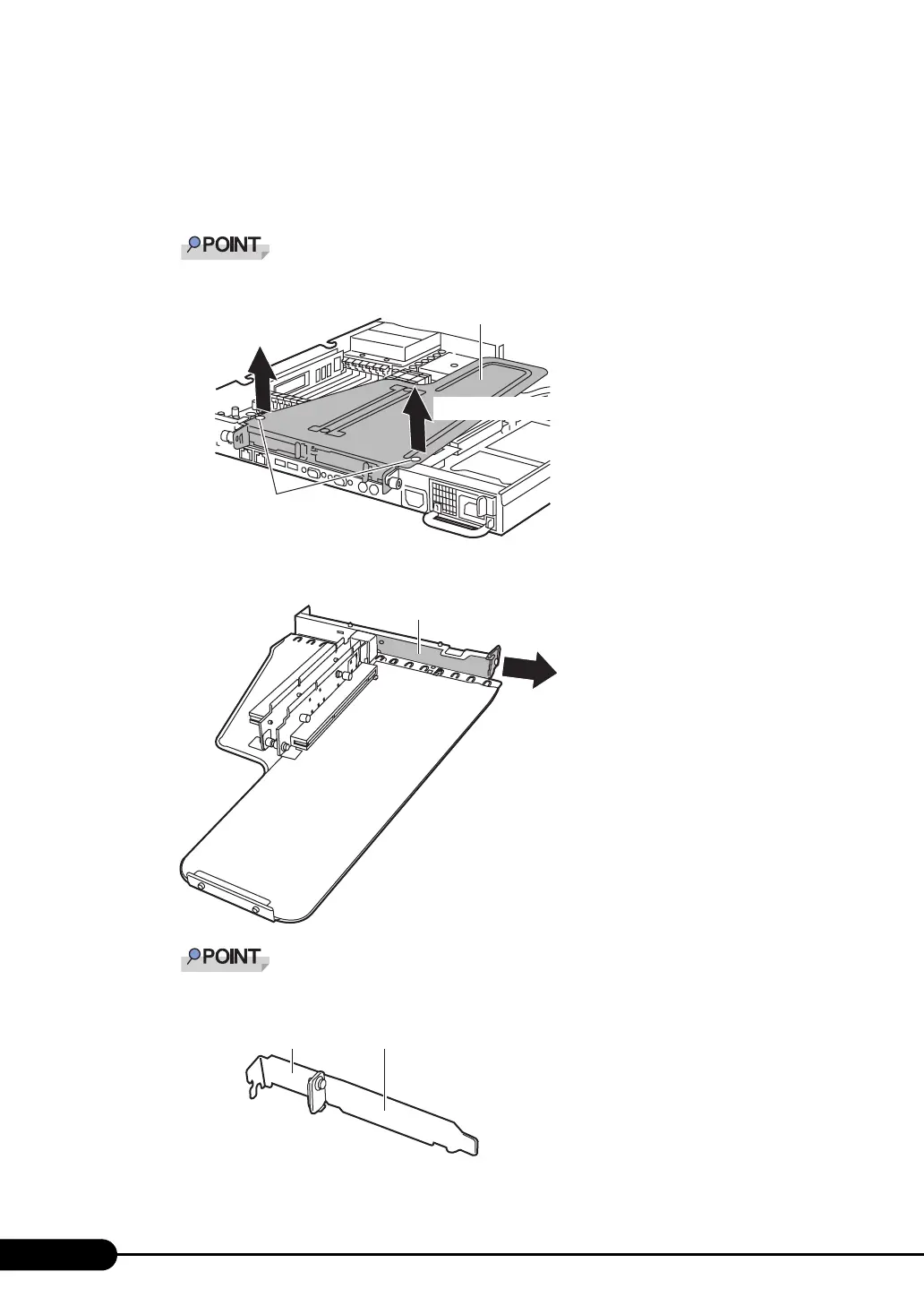 POINT

POINT