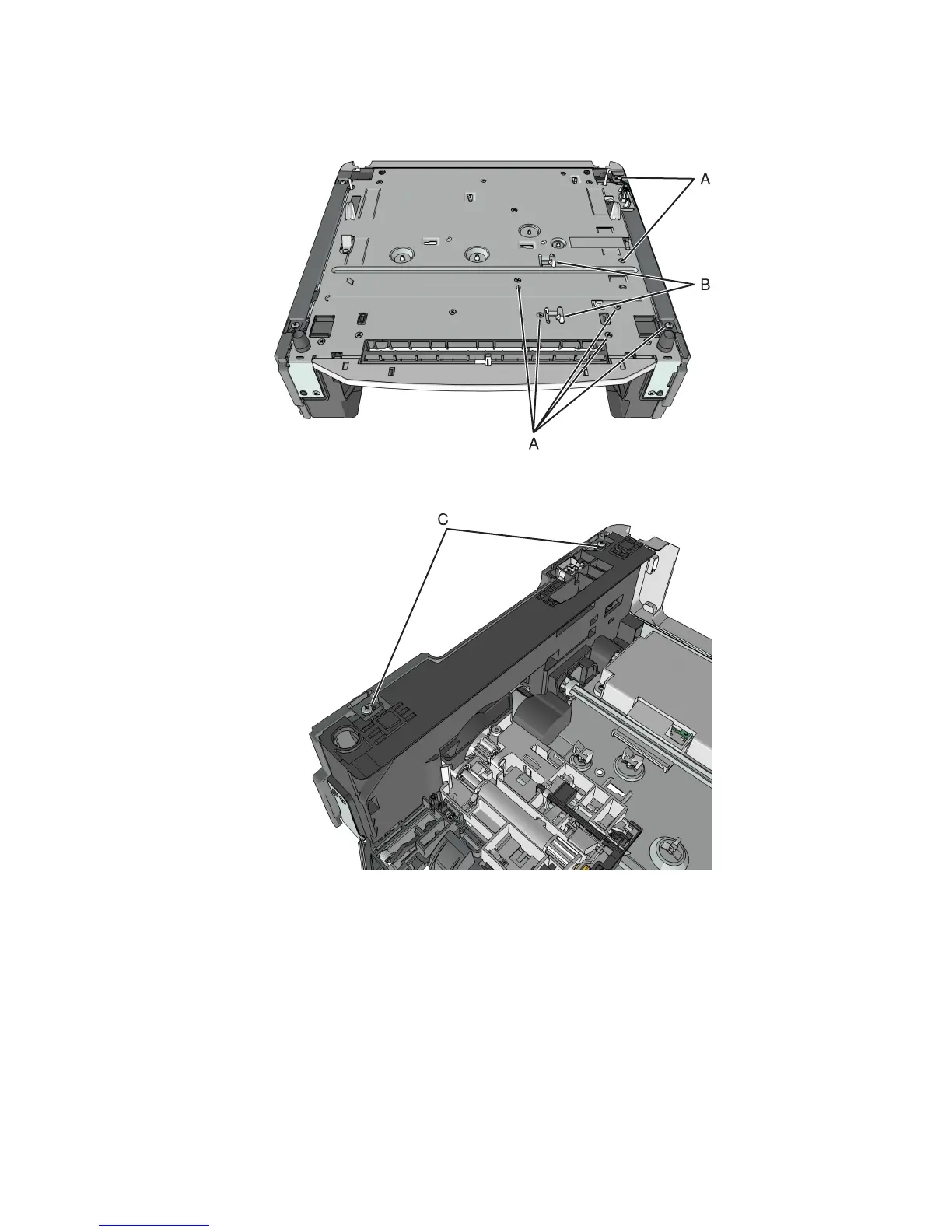 A

B

A

C