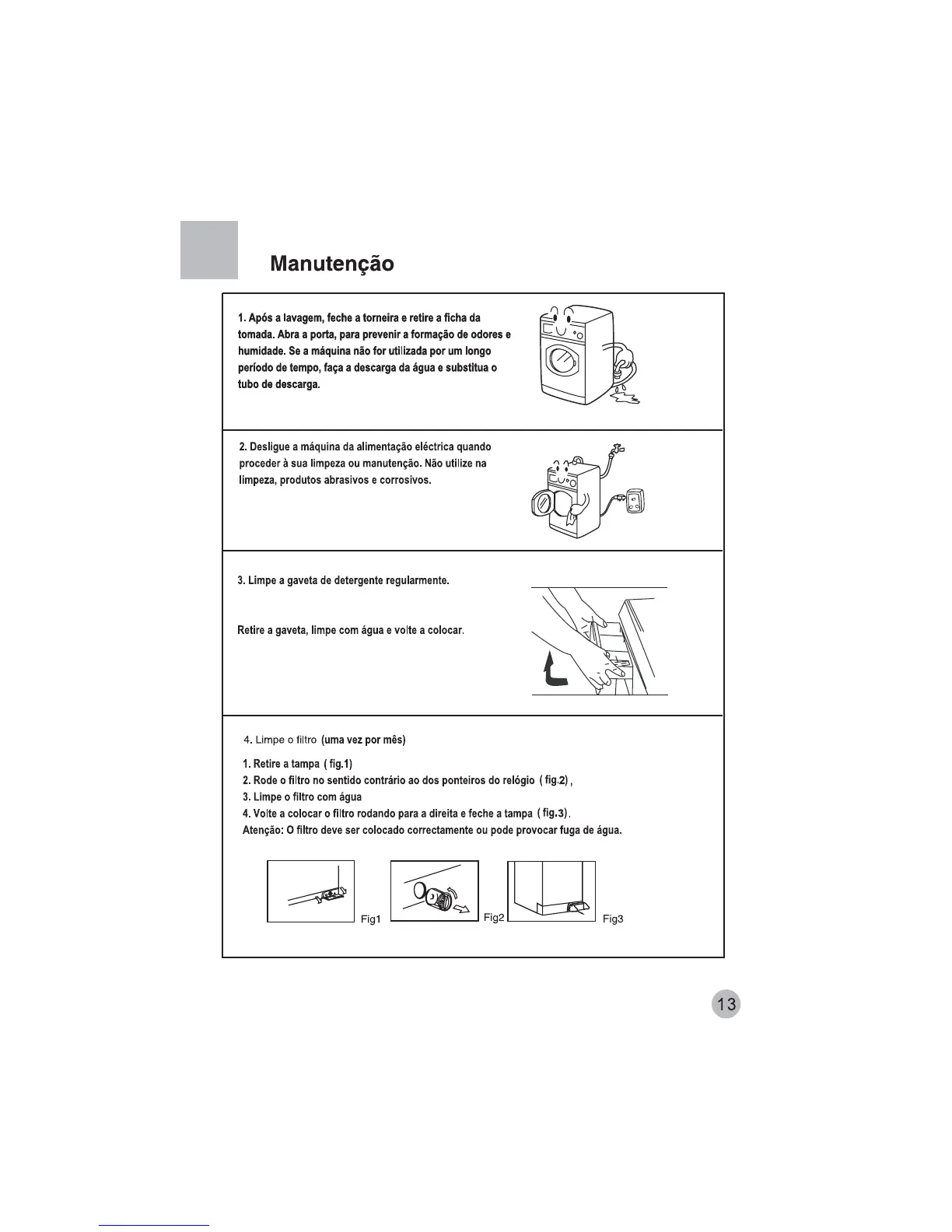 Manutenção

1. Após a lavagem, feche a torneira e retire a ficha da tomada. Abra a porta, para prevenir a formação de odores e humidade. Se a máquina não for utilizada por um longo período de tempo, faça a descarga da água e substitua o tubo de descarga.

2. Desligue a máquina da alimentação eléctrica quando proceder à sua limpeza ou manutenção. Não utilize na limpeza, produtos abrasivos e corrosivos.

3. Limpe a gaveta de detergente regularmente.

Retire a gaveta, limpe com água e volte a colocar.

4. Limpe o filtro (uma vez por mês)

1. Retire a tampa ( fig.1)
2. Rode o filtro no sentido contrário ao dos ponteiros do relógio ( fig.2) ,
3. Limpe o filtro com água
4. Volte a colocar o filtro rodando para a direita e feche a tampa ( fig.3).
Atenção: O filtro deve ser colocado correctamente ou pode provocar fuga de água.

Fig1 Fig2 Fig3

13