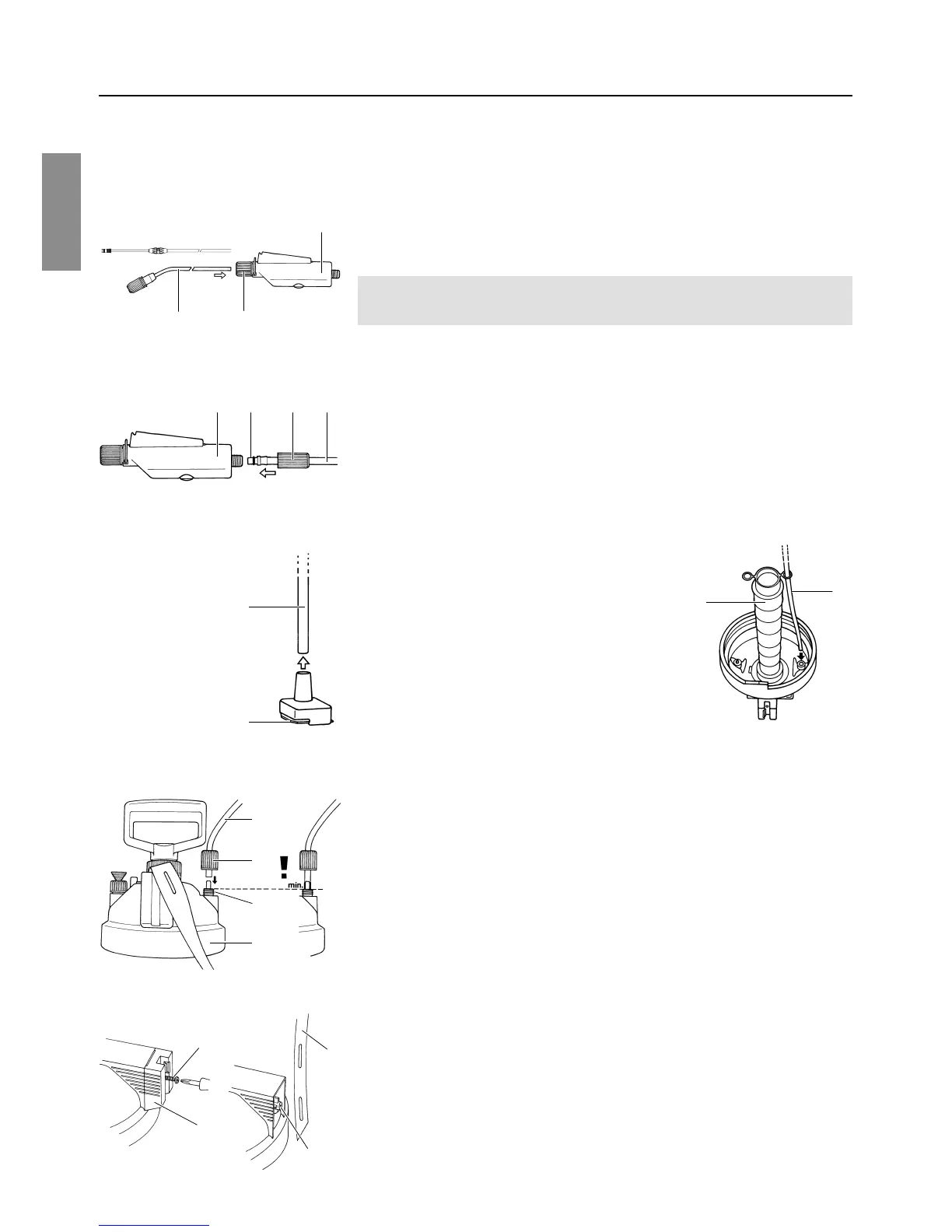 min.