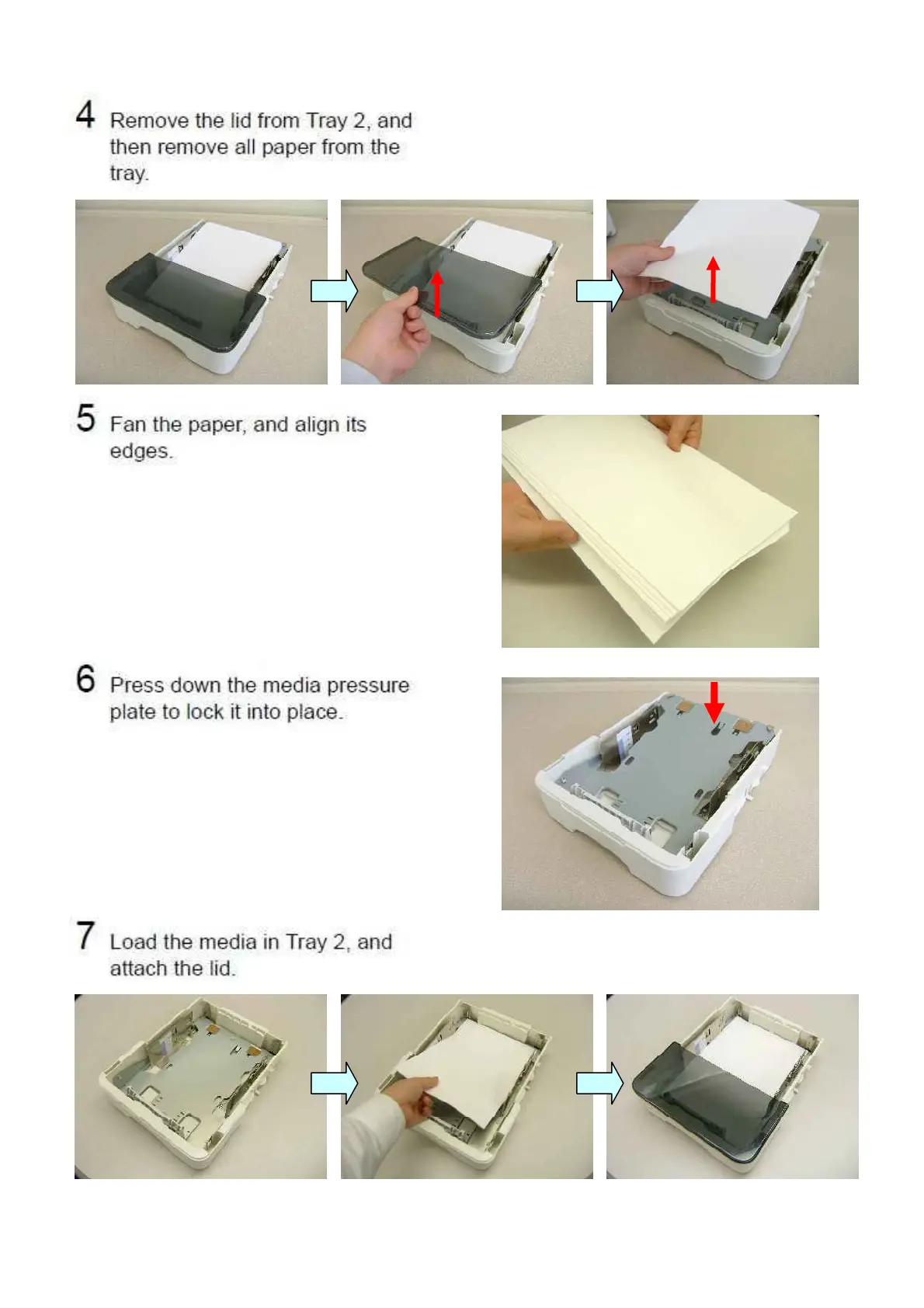 4 Remove the lid from Tray 2, and then remove all paper from the tray.

5 Fan the paper, and align its edges.

6 Press down the media pressure plate to lock it into place.

7 Load the media in Tray 2, and attach the lid.