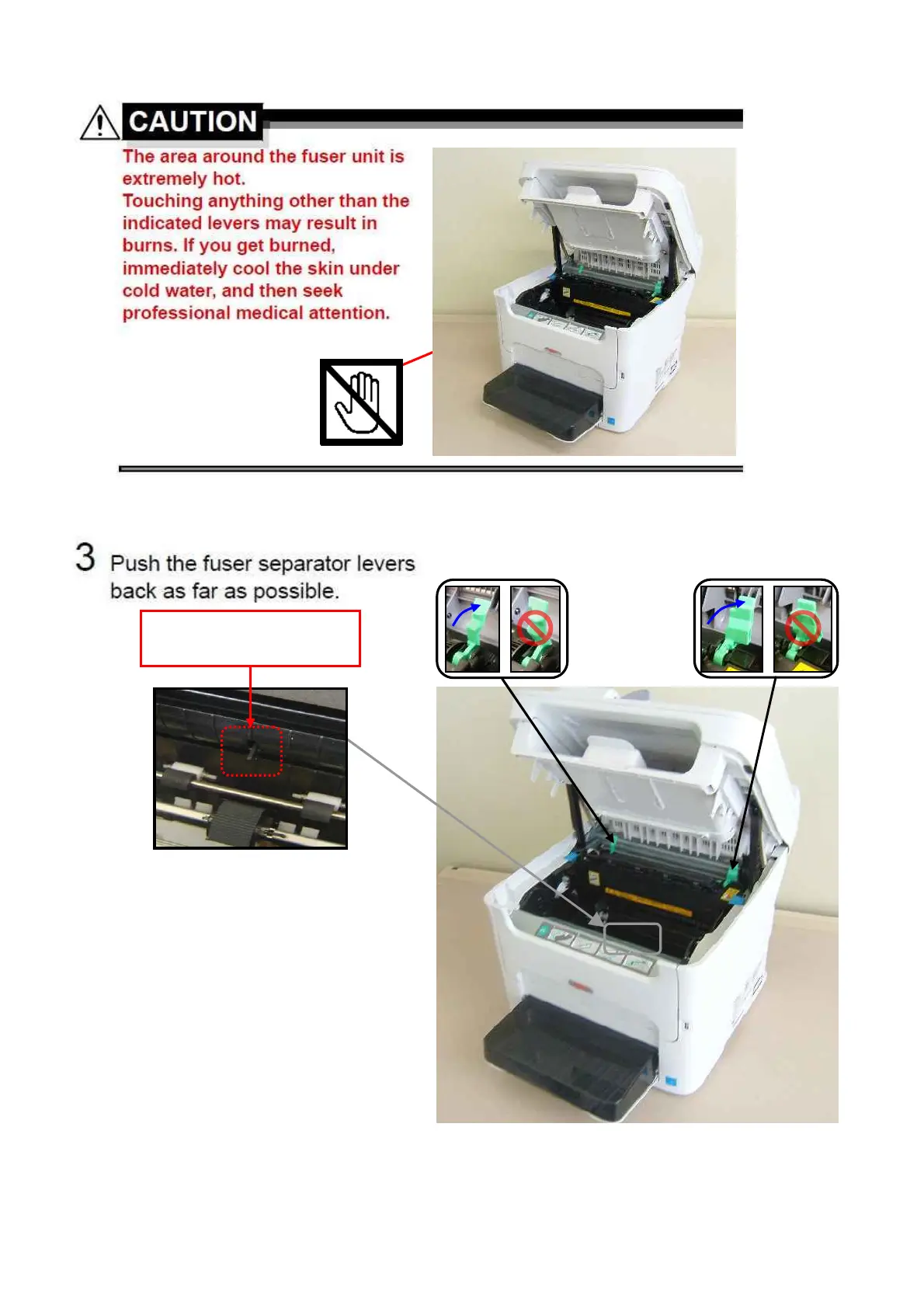 CAUTION

The area around the fuser unit is extremely hot.
Touching anything other than the indicated levers may result in burns. If you get burned, immediately cool the skin under cold water, and then seek professional medical attention.

3 Push the fuser separator levers back as far as possible.