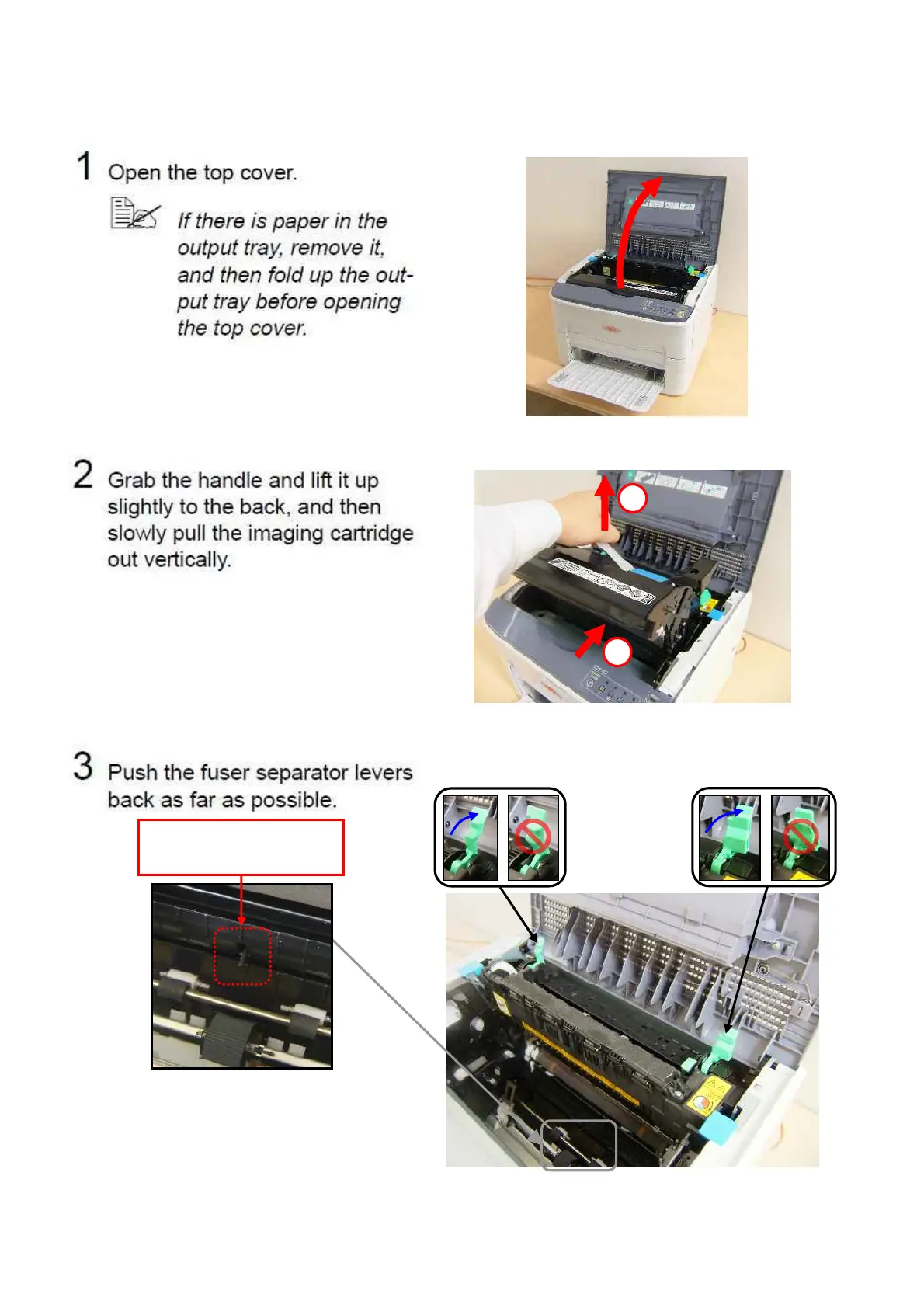 1 Open the top cover.

If there is paper in the output tray, remove it, and then fold up the output tray before opening the top cover.

2 Grab the handle and lift it up slightly to the back, and then slowly pull the imaging cartridge out vertically.

3 Push the fuser separator levers back as far as possible.