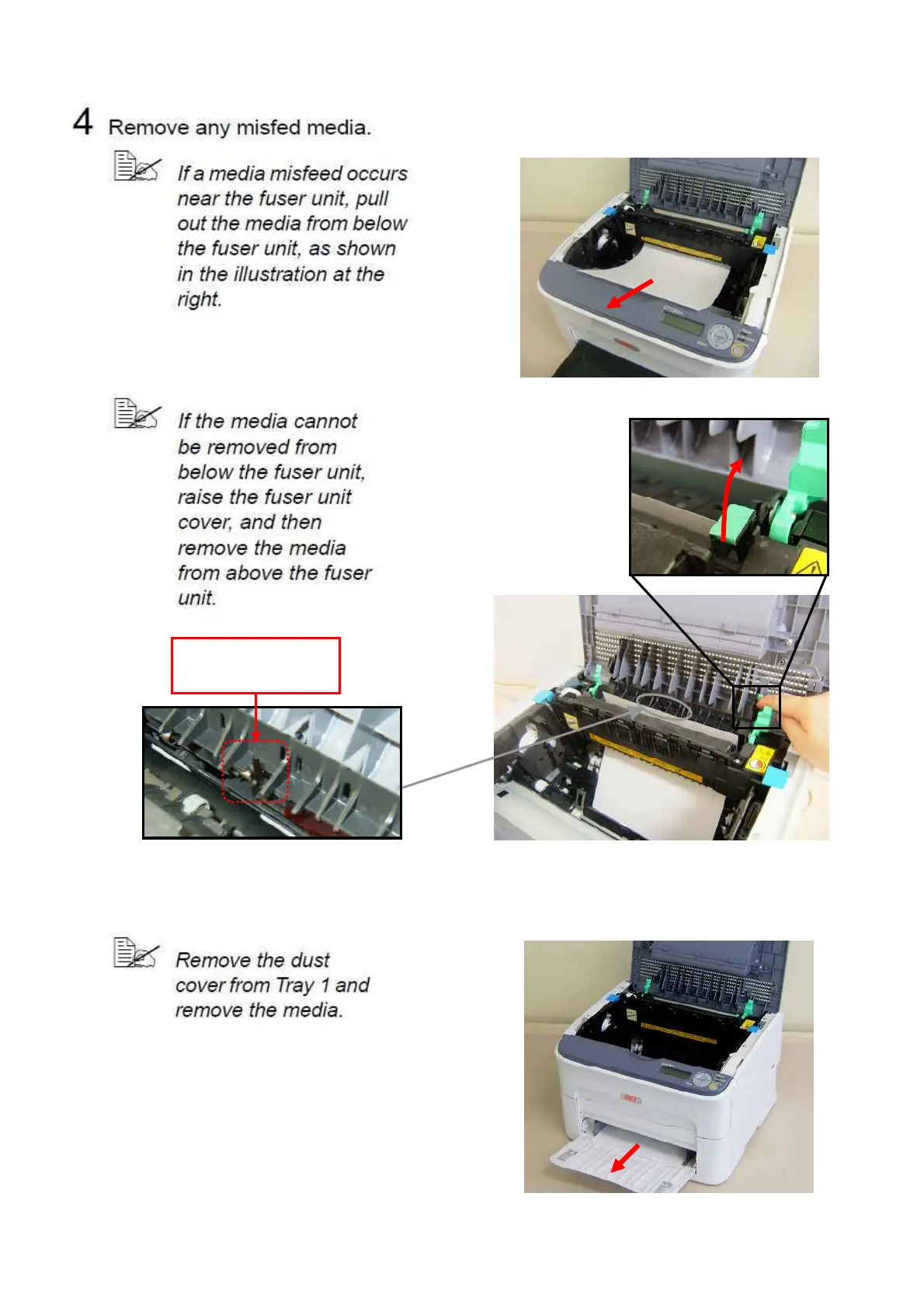 4 Remove any misfed media.

If a media misfeed occurs near the fuser unit, pull out the media from below the fuser unit, as shown in the illustration at the right.

If the media cannot be removed from below the fuser unit, raise the fuser unit cover, and then remove the media from above the fuser unit.

Remove the dust cover from Tray 1 and remove the media.