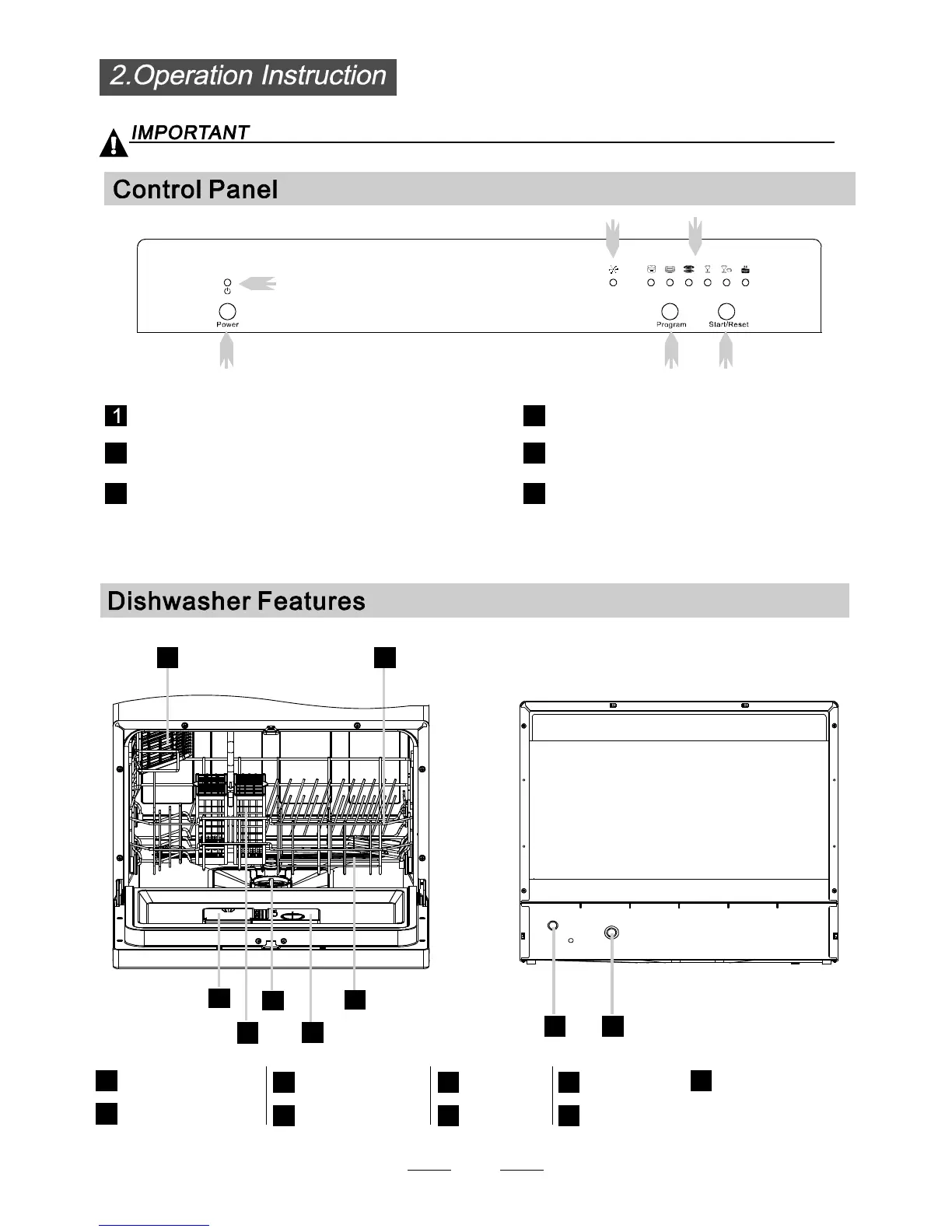 2.Operation Instruction

IMPORTANT

Control Panel

Power

Program

Start/Reset

1

Dishwasher Features