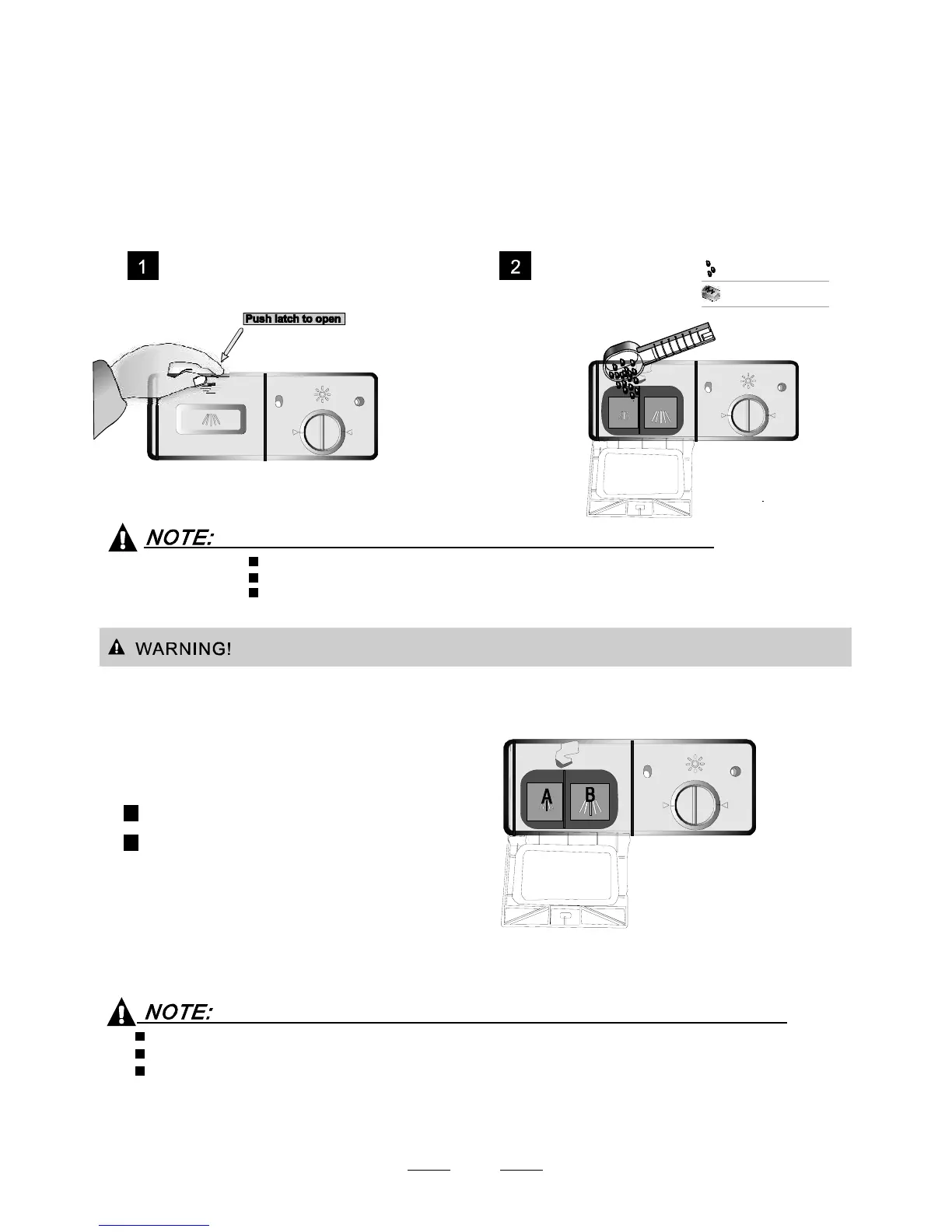 1

2

Push latch to open

NOTE:

WARNING!

A

B

NOTE: