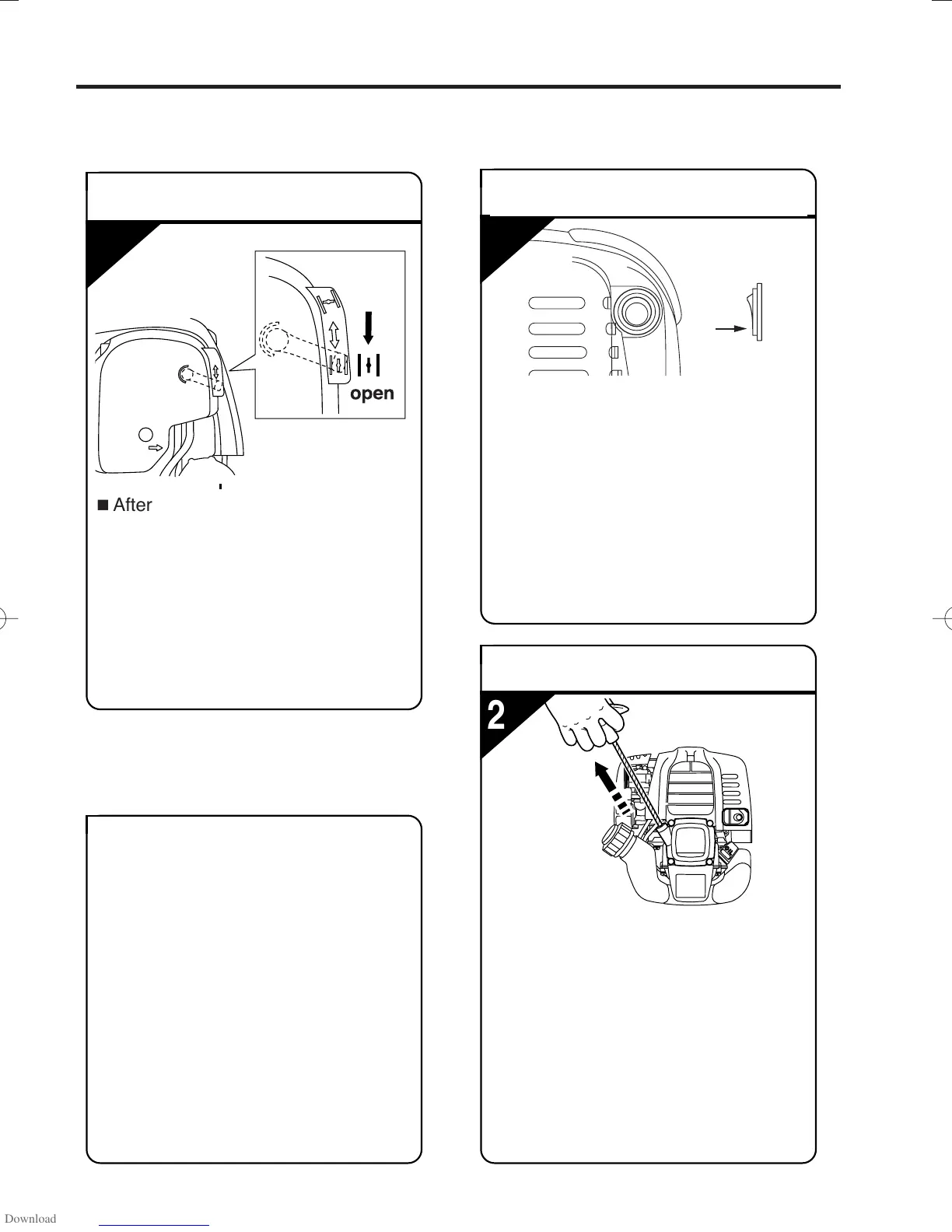 open

■ After

2

Download