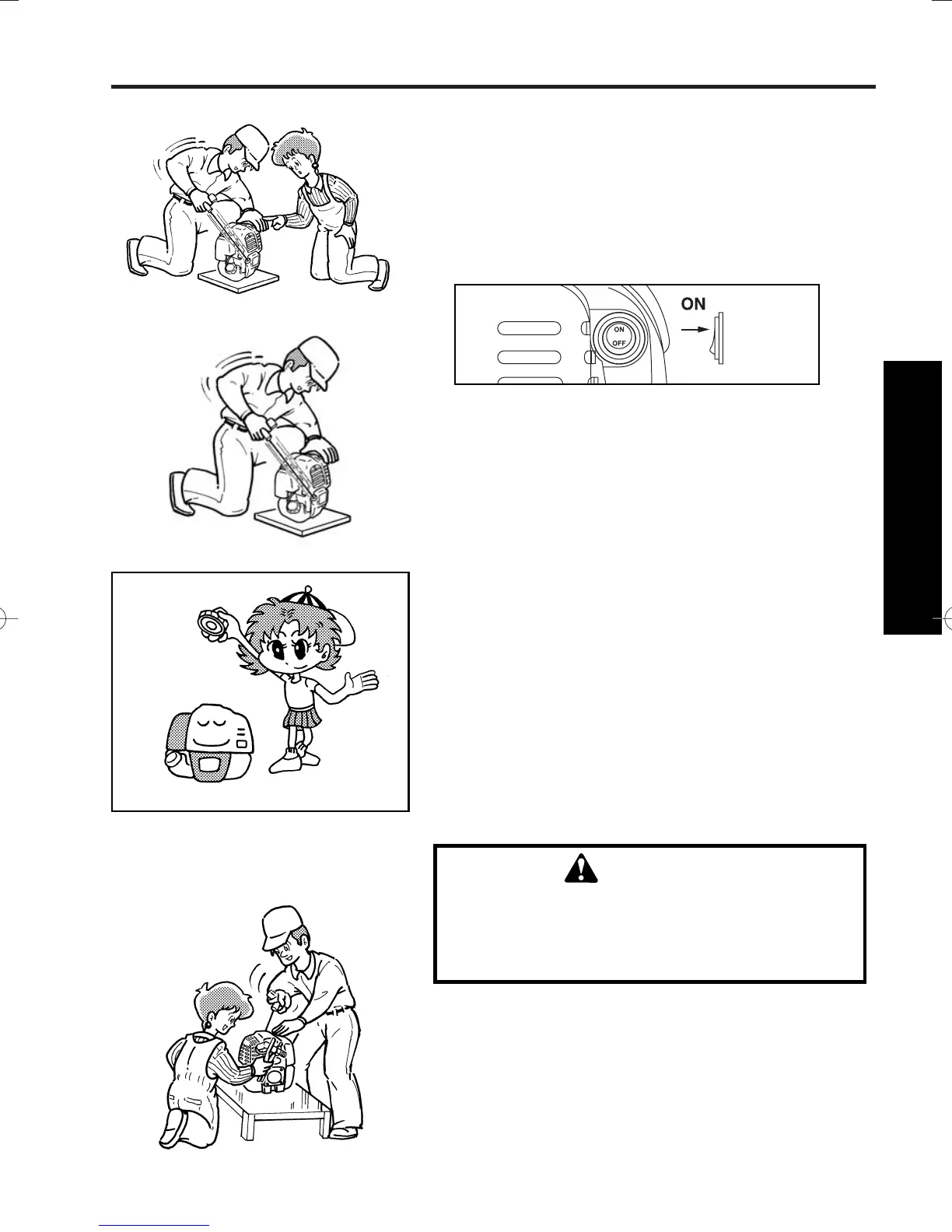 ON

ON
OFF