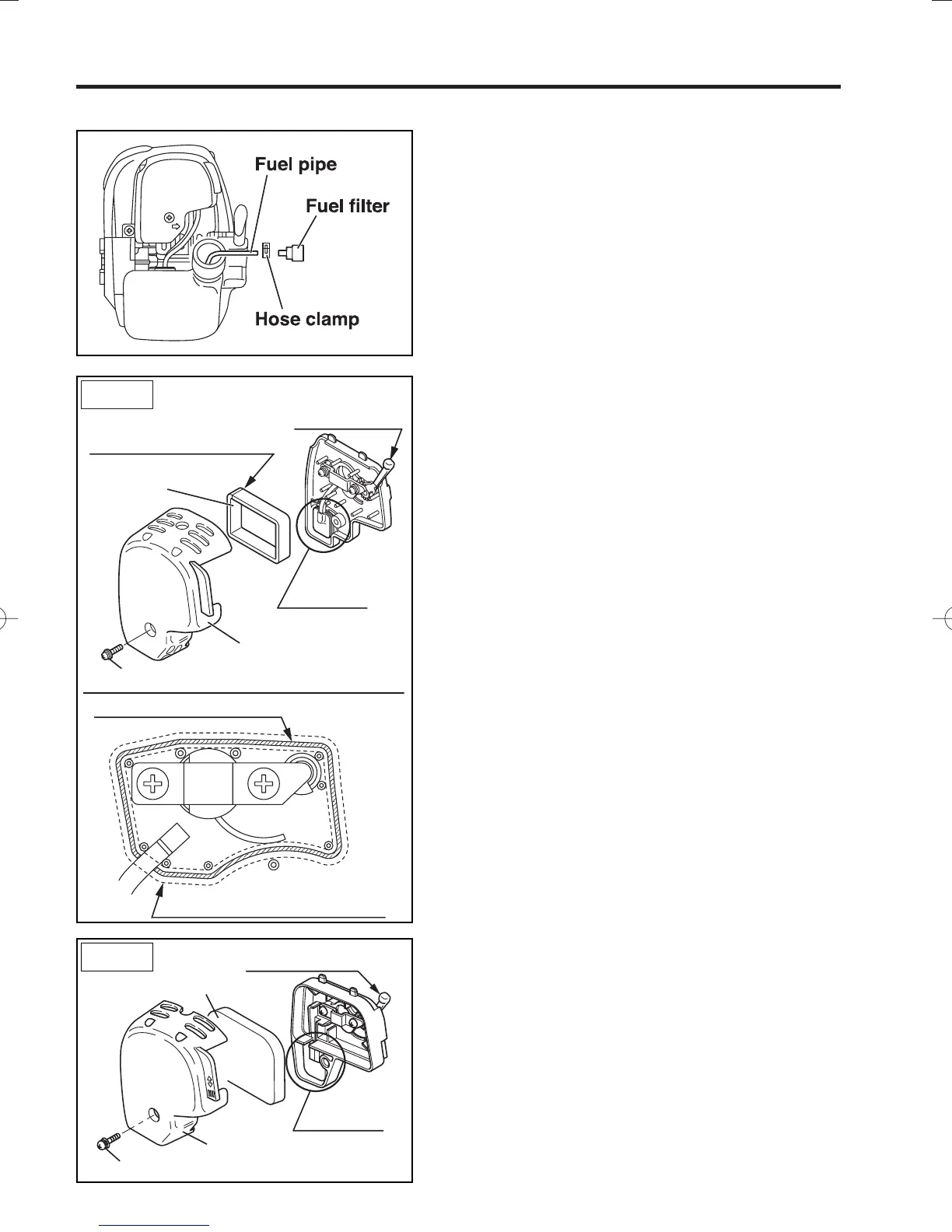 Fuel pipe
Fuel filter
Hose clamp