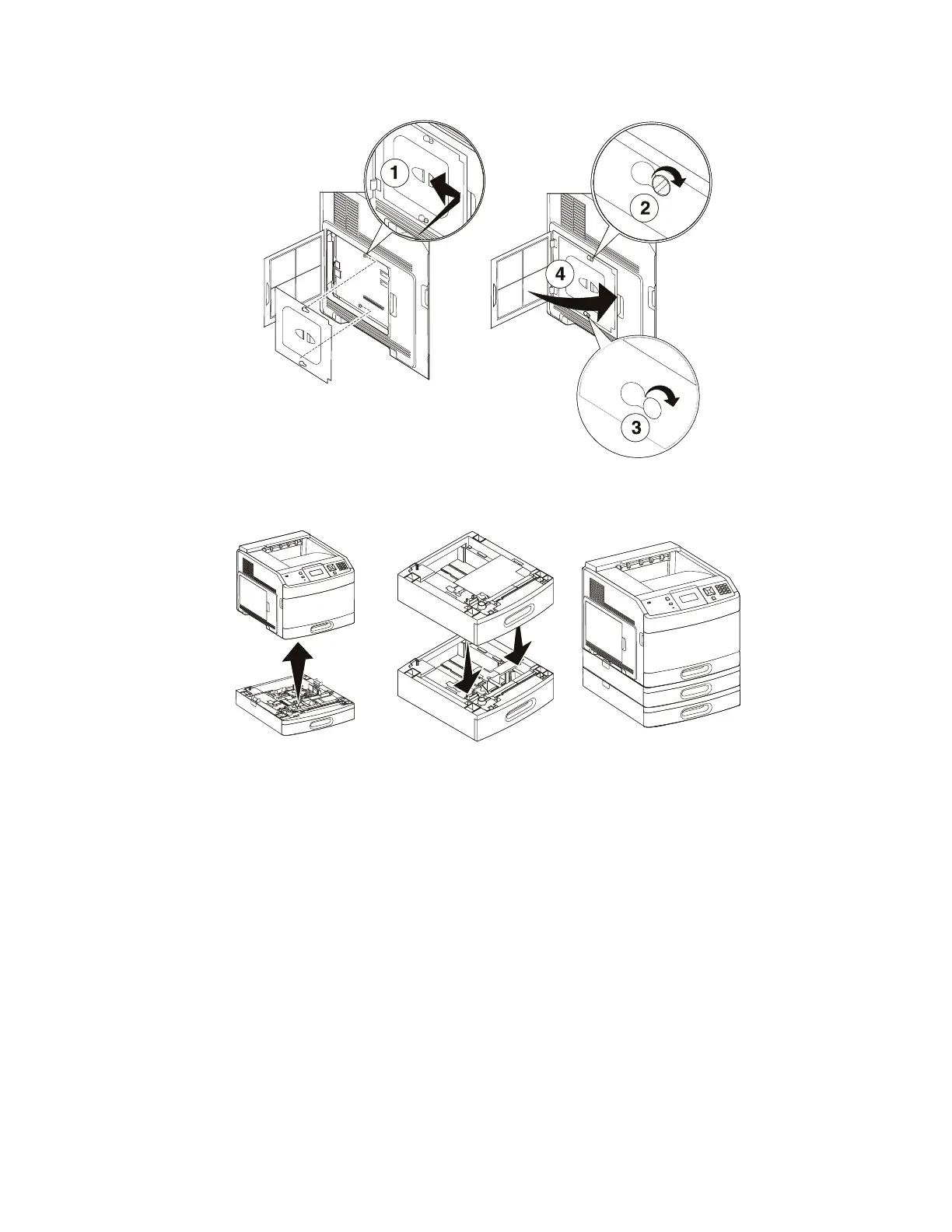 1

2

4

3