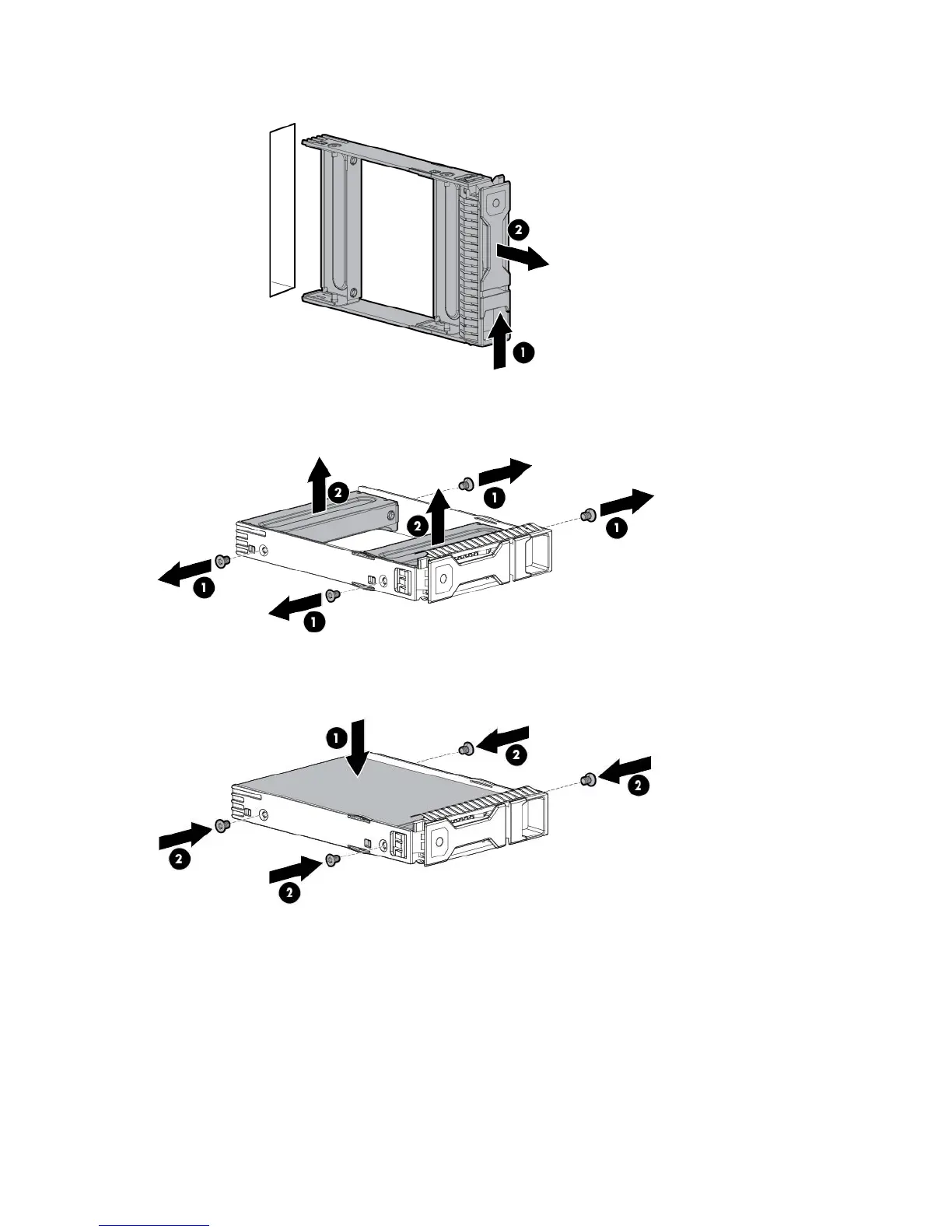 2
1

2
1
2
1
1
1

1
2
2
2
2