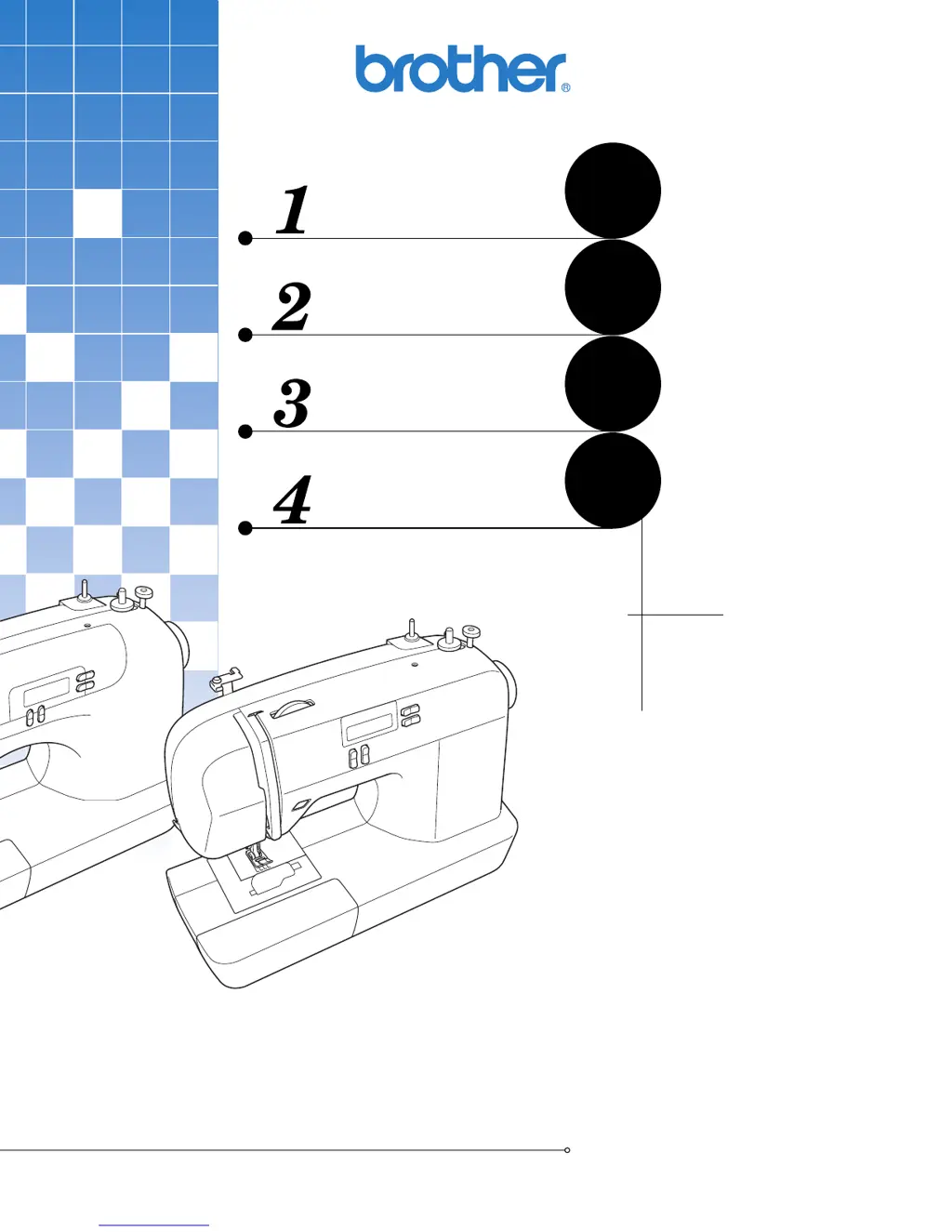 brother®

1

2

3

4