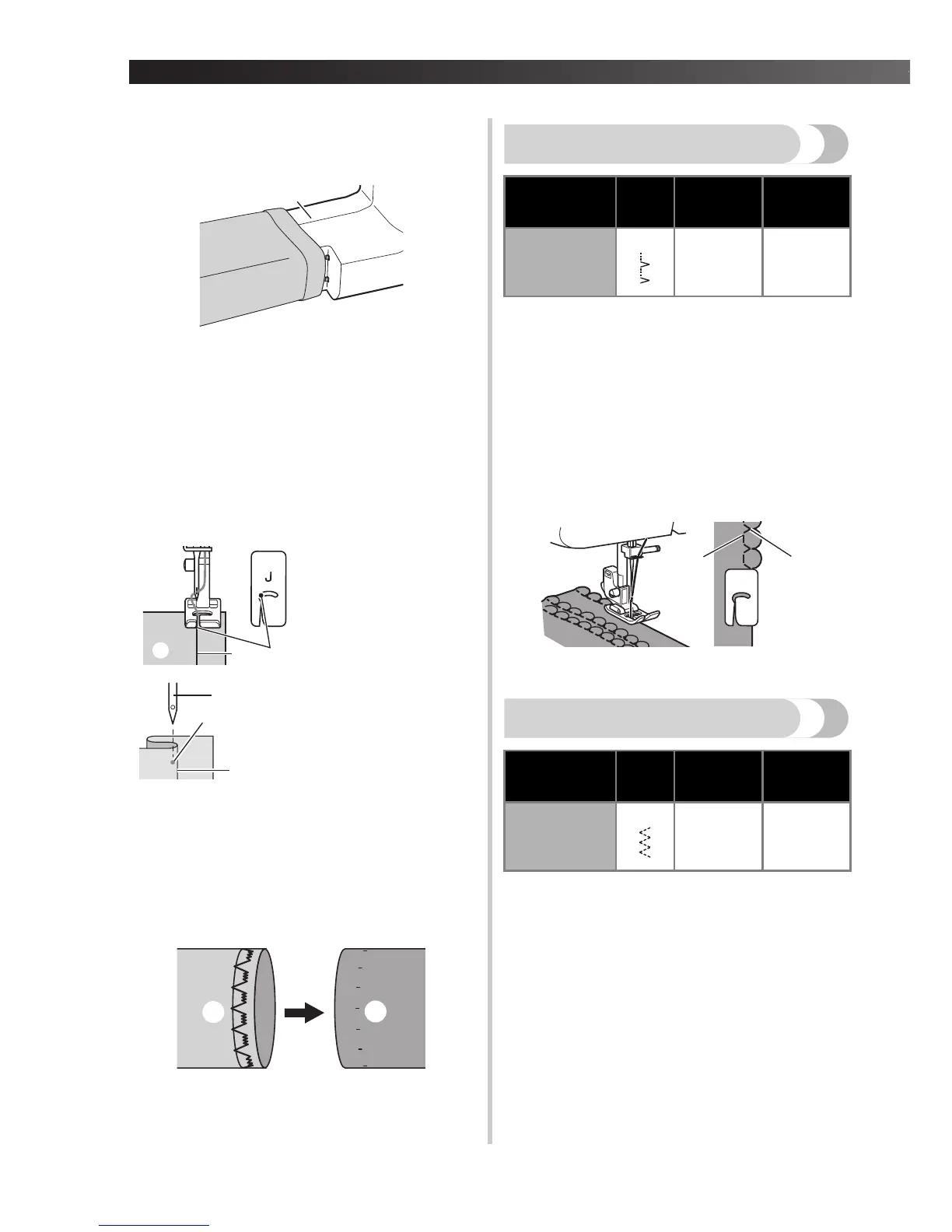 J