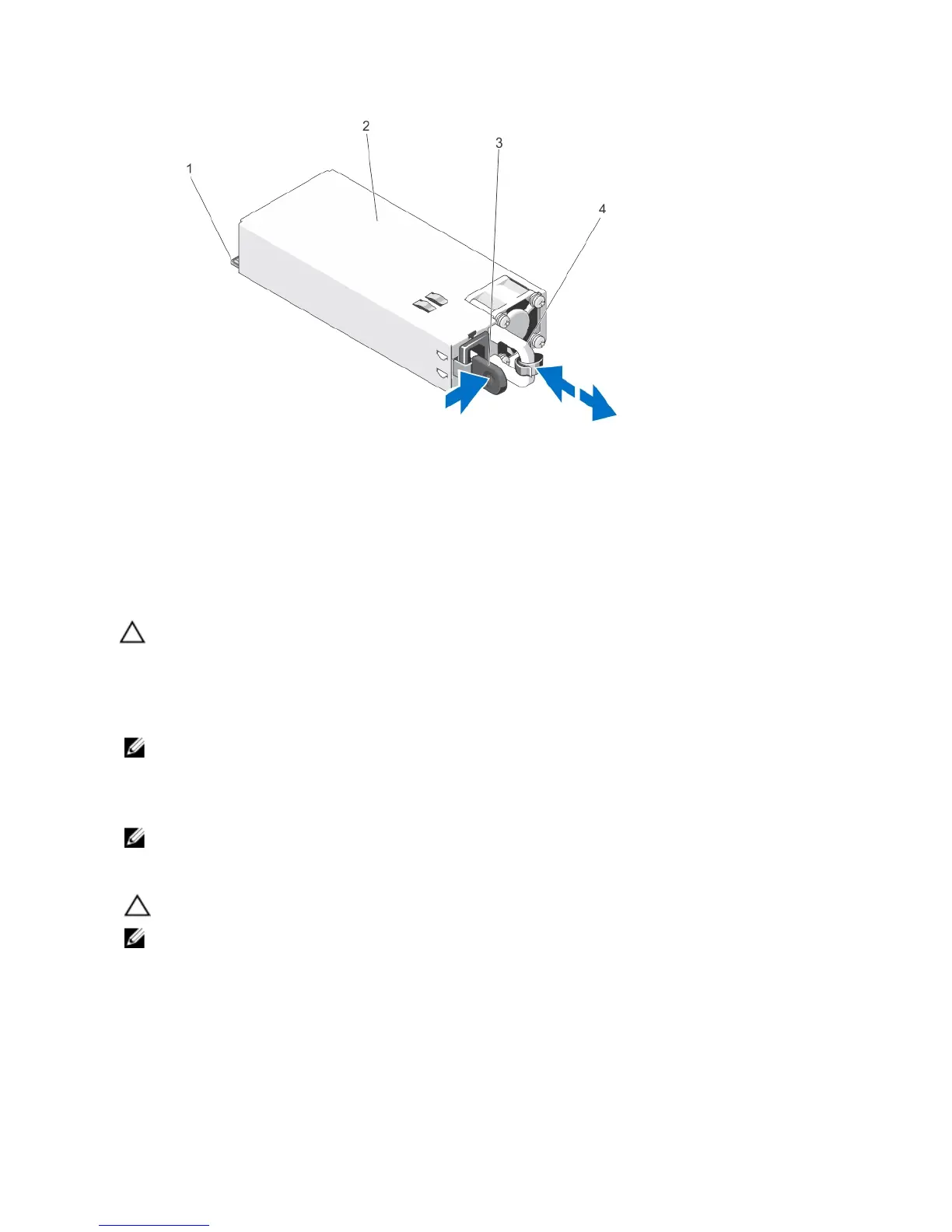 2

3

1

4