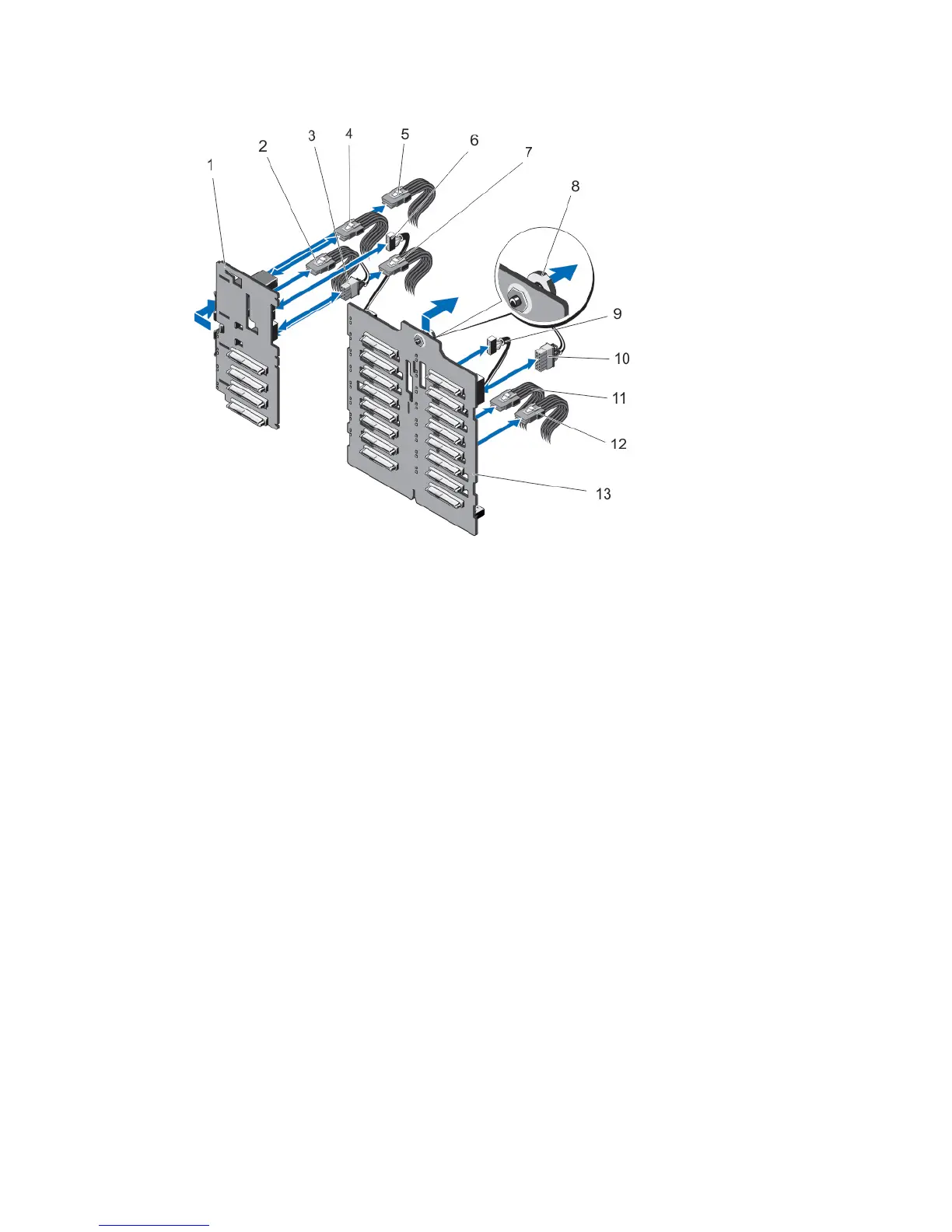 1
2
3
4
5
6
7
8
9
10
11
12
13