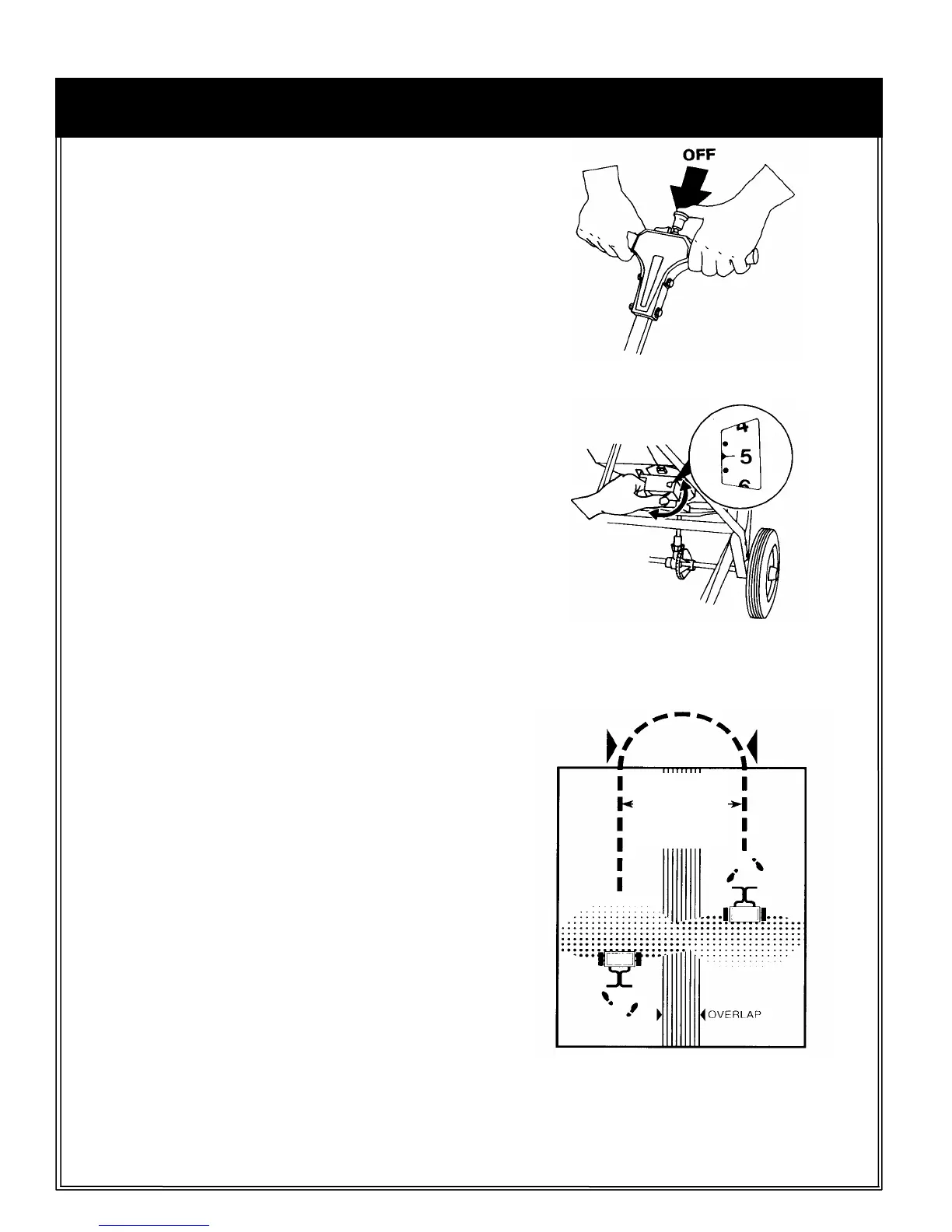 OFF

4
5
6

OVERLAP