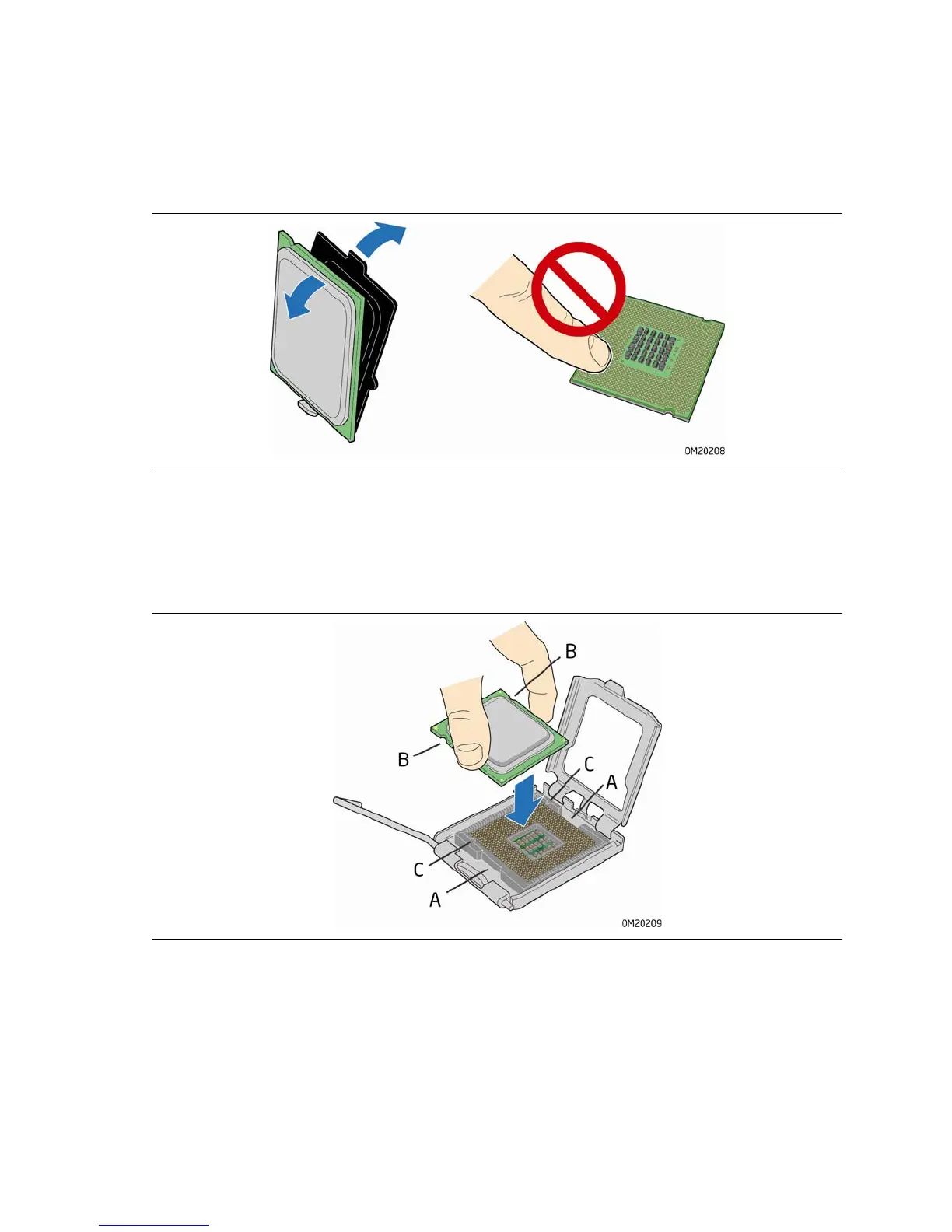 OM20208

B

B

C

A

C

A

OM20209