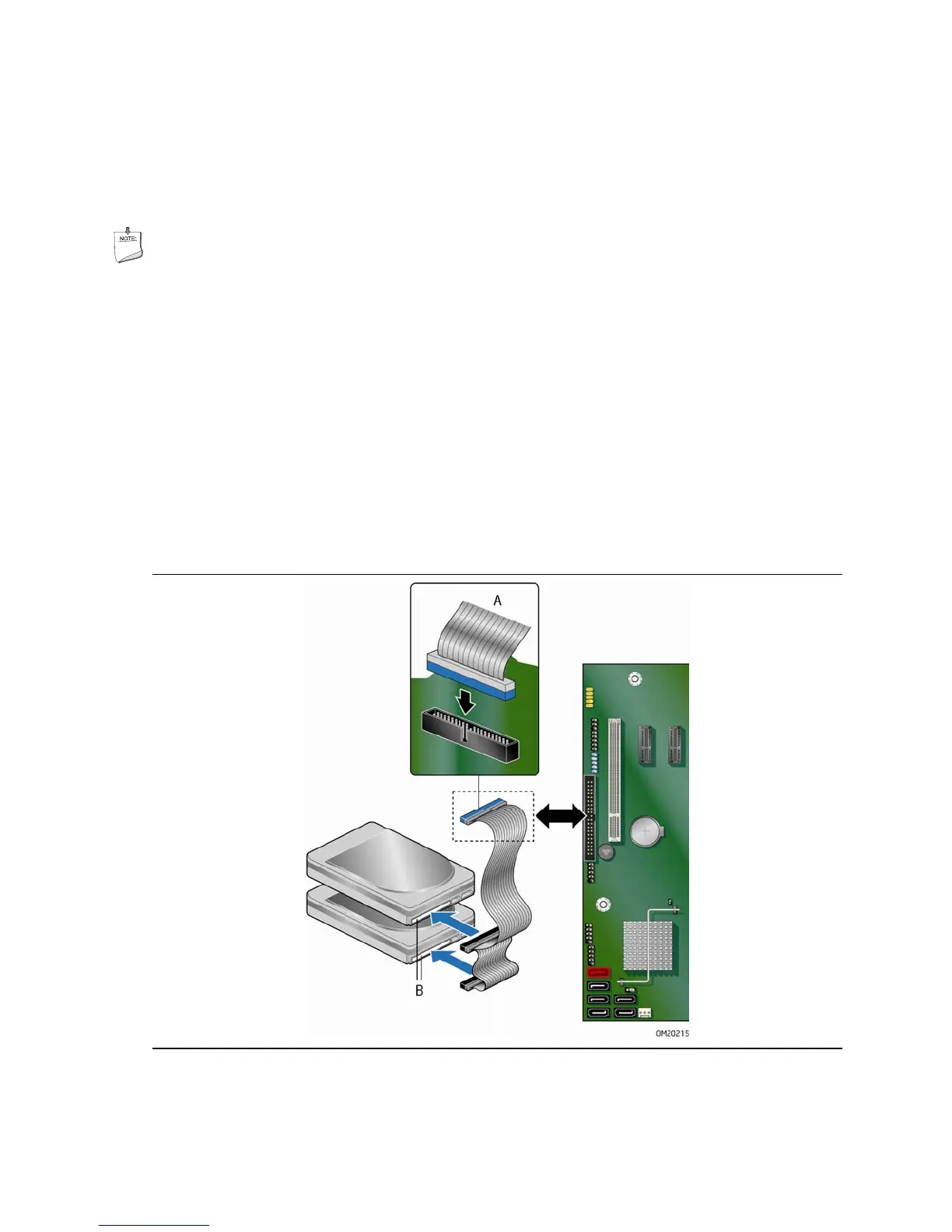 NOTE:

A

B

OM20215