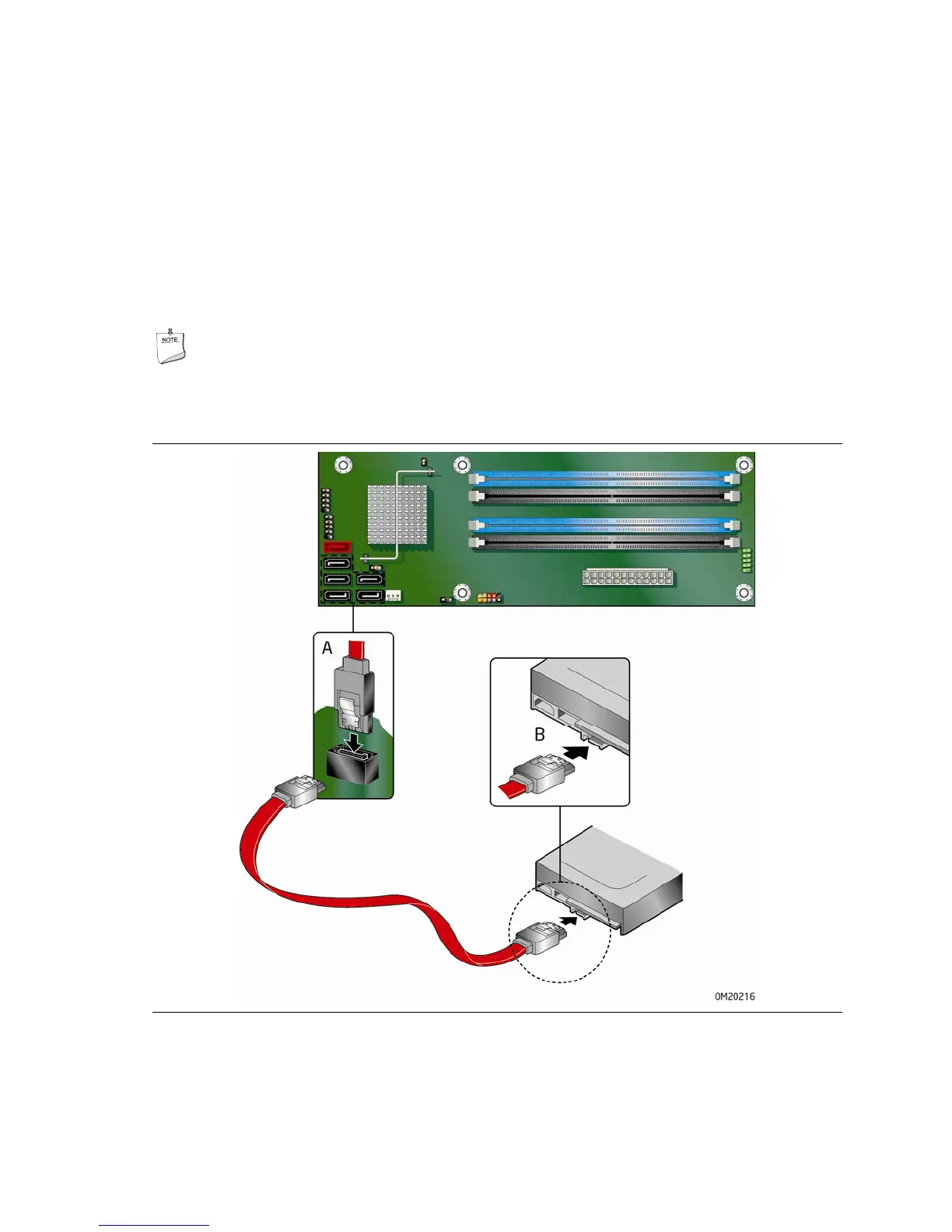 NOTE

A

B

OM20216