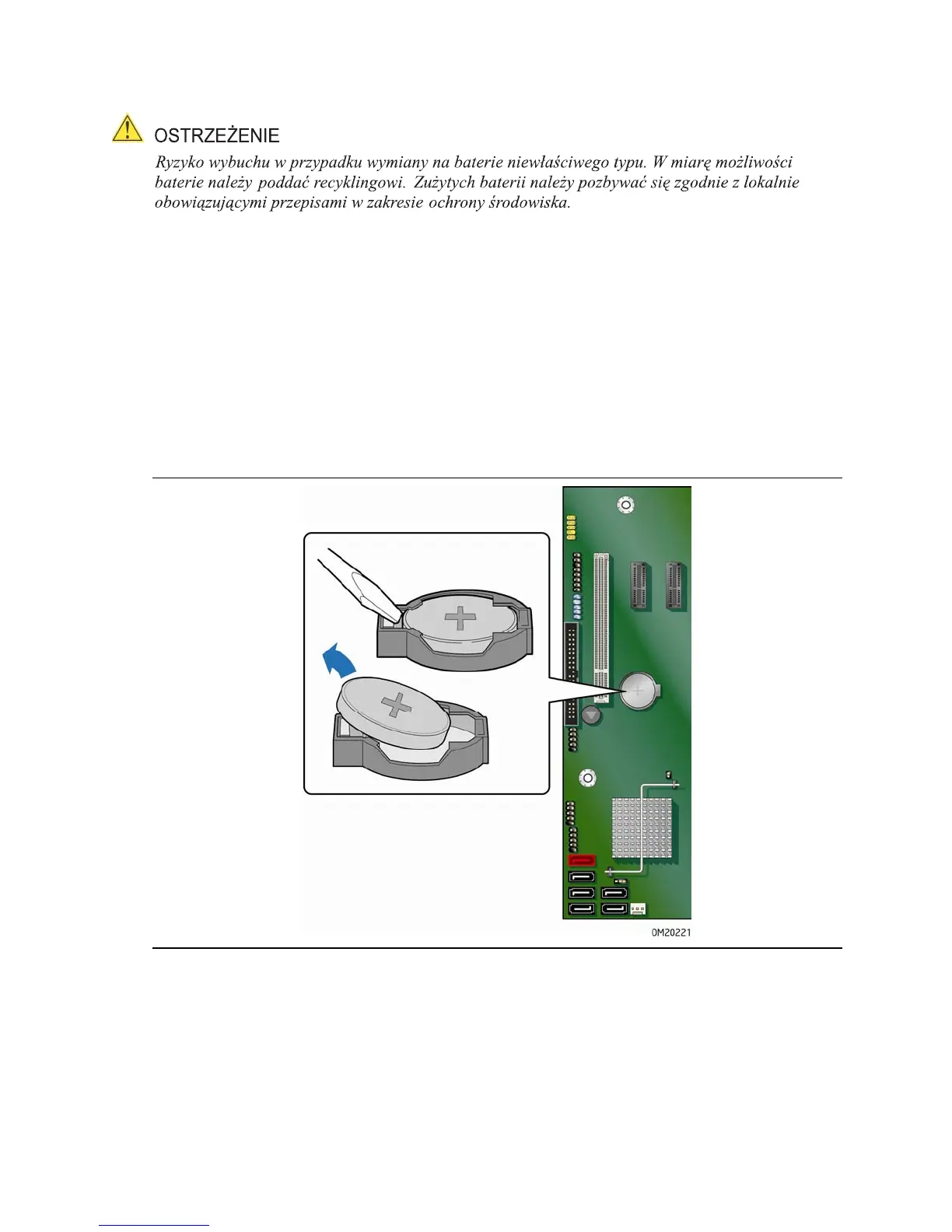 OSTRZEŻENIE

Ryzyko wybuchu w przypadku wymiany na baterie niewłaściwego typu. W miarę możliwości baterie należy poddać recyklingowi. Zużytych baterii należy pozbywać się zgodnie z lokalnie obowiązującymi przepisami w zakresie ochrony środowiska.

OM20221