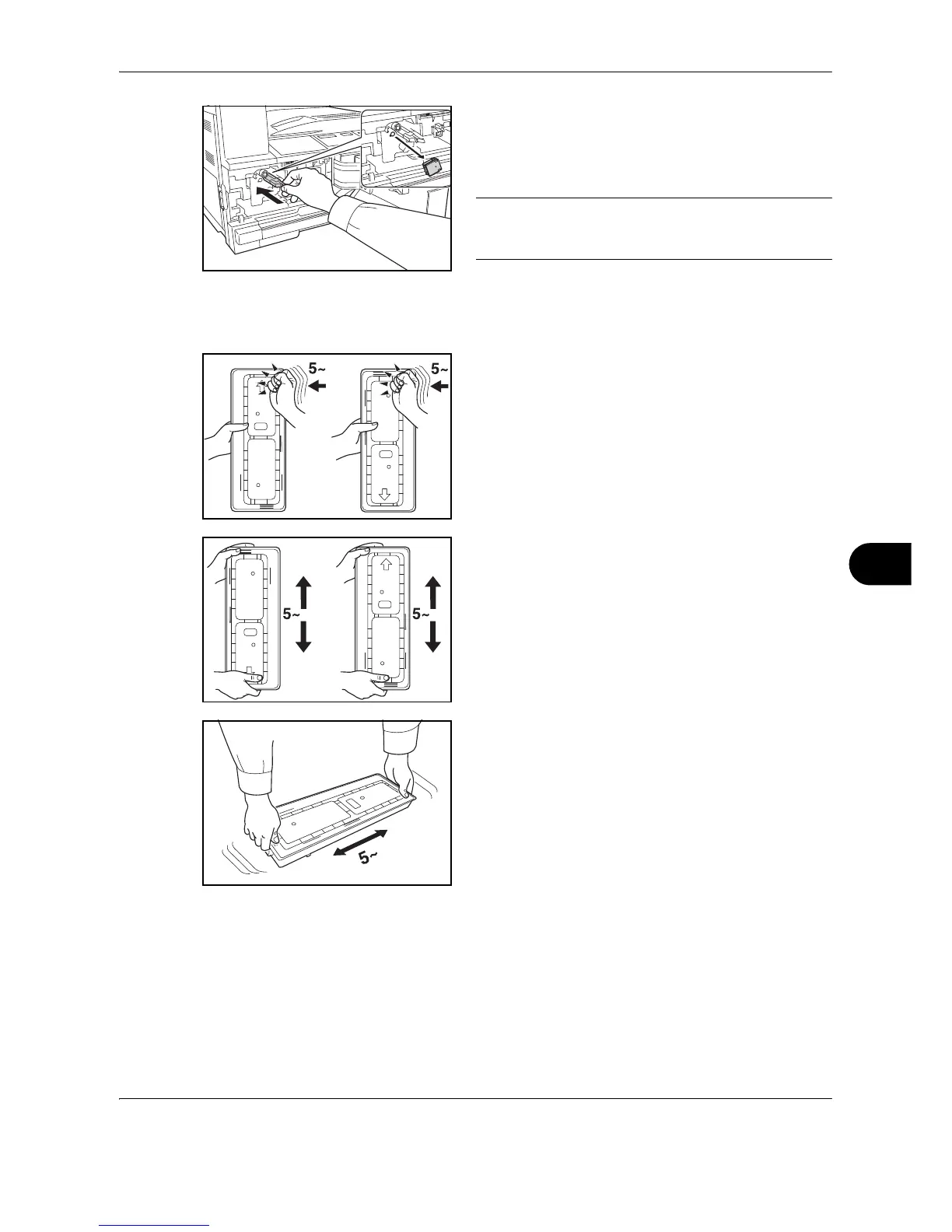 5~

5~

5~

5~

5~