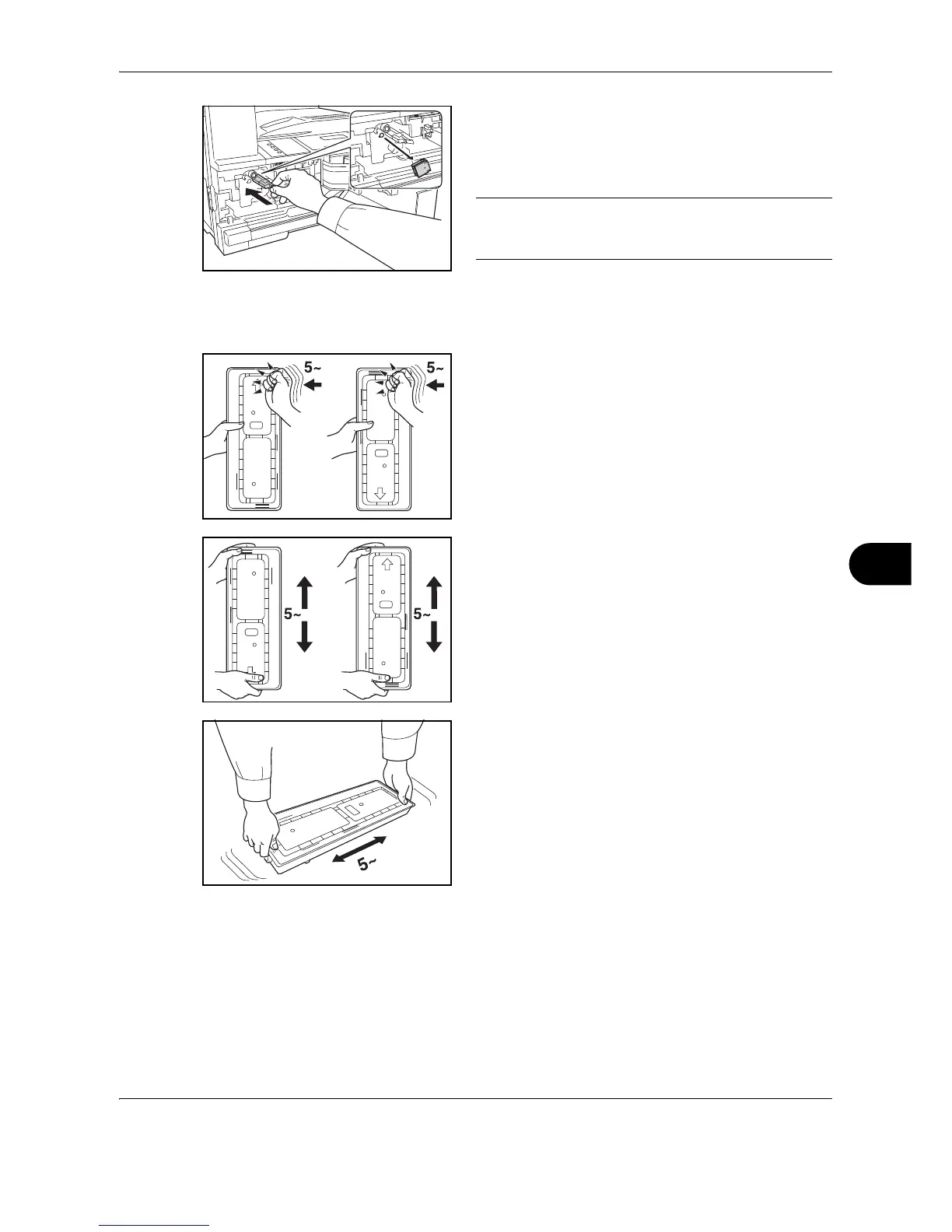 5~

5~

5~

5~

5~