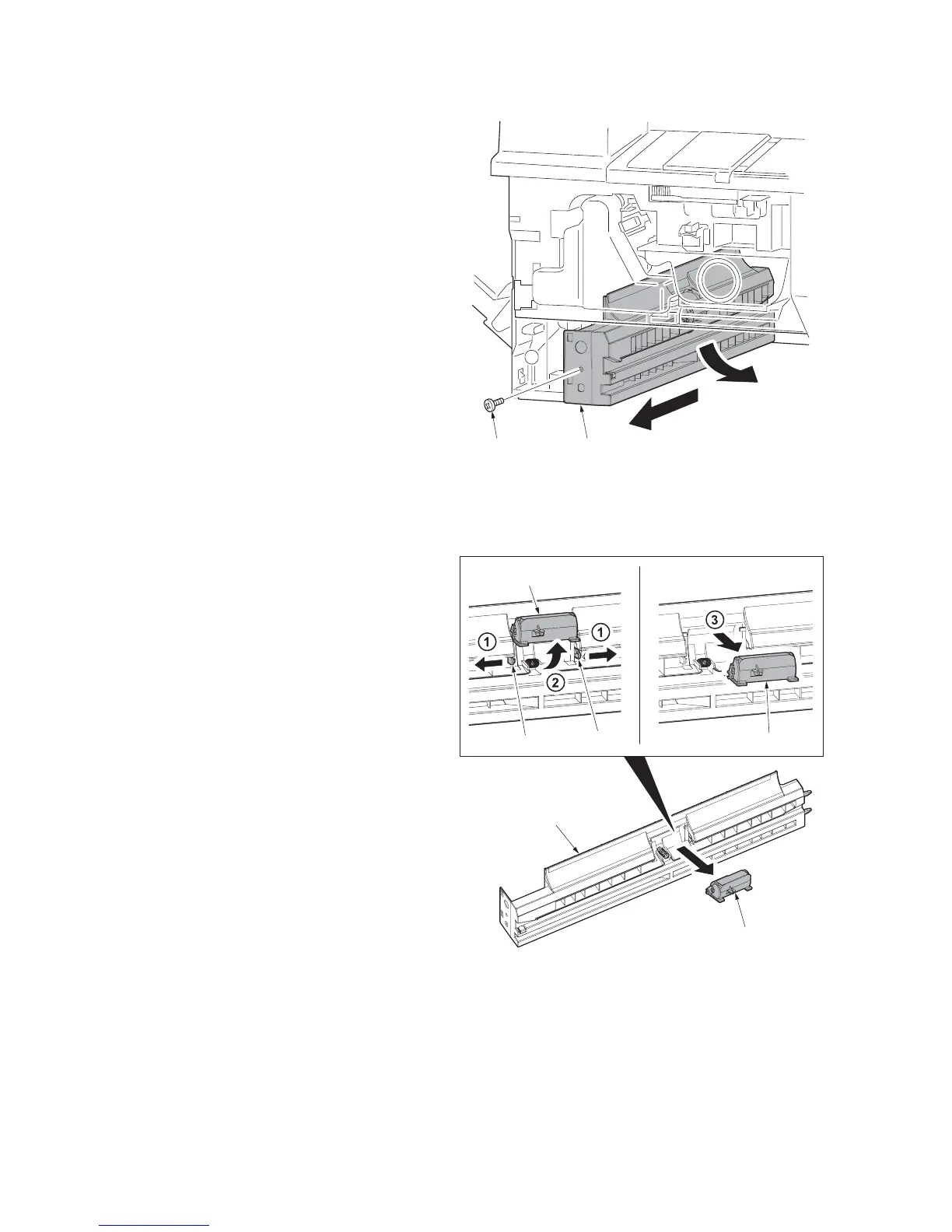 1
1
2
3