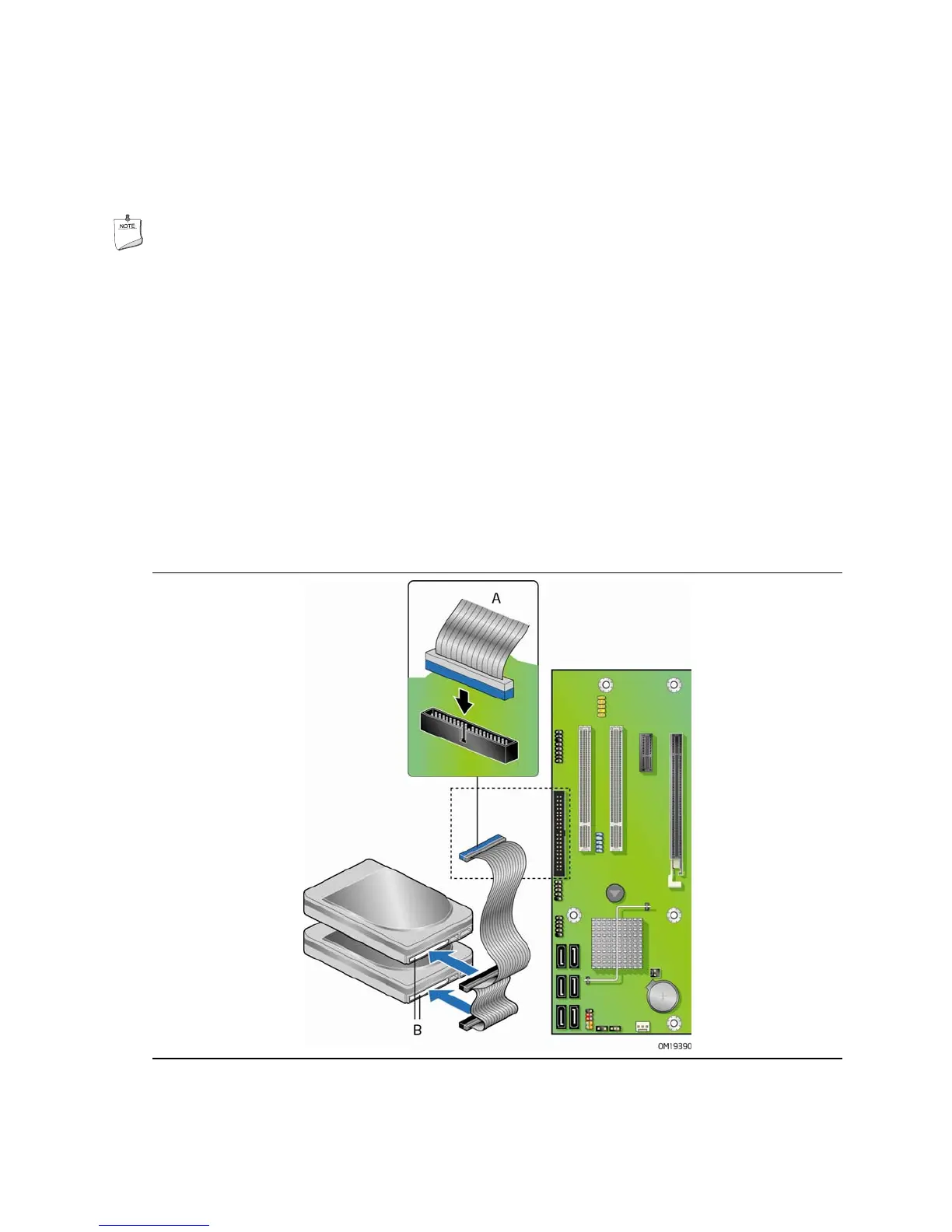 NOTE

A

B

OM19390