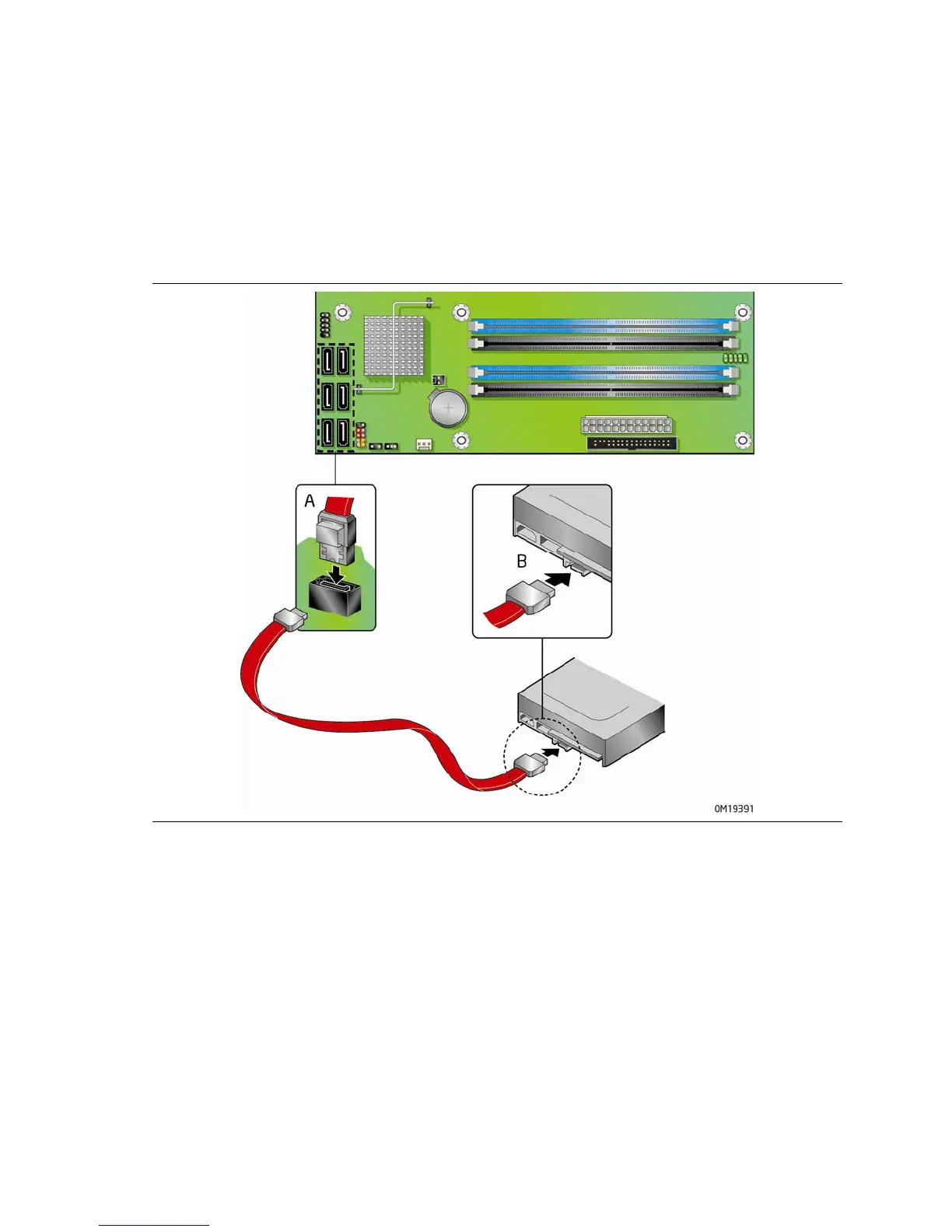 A

B

OM19391