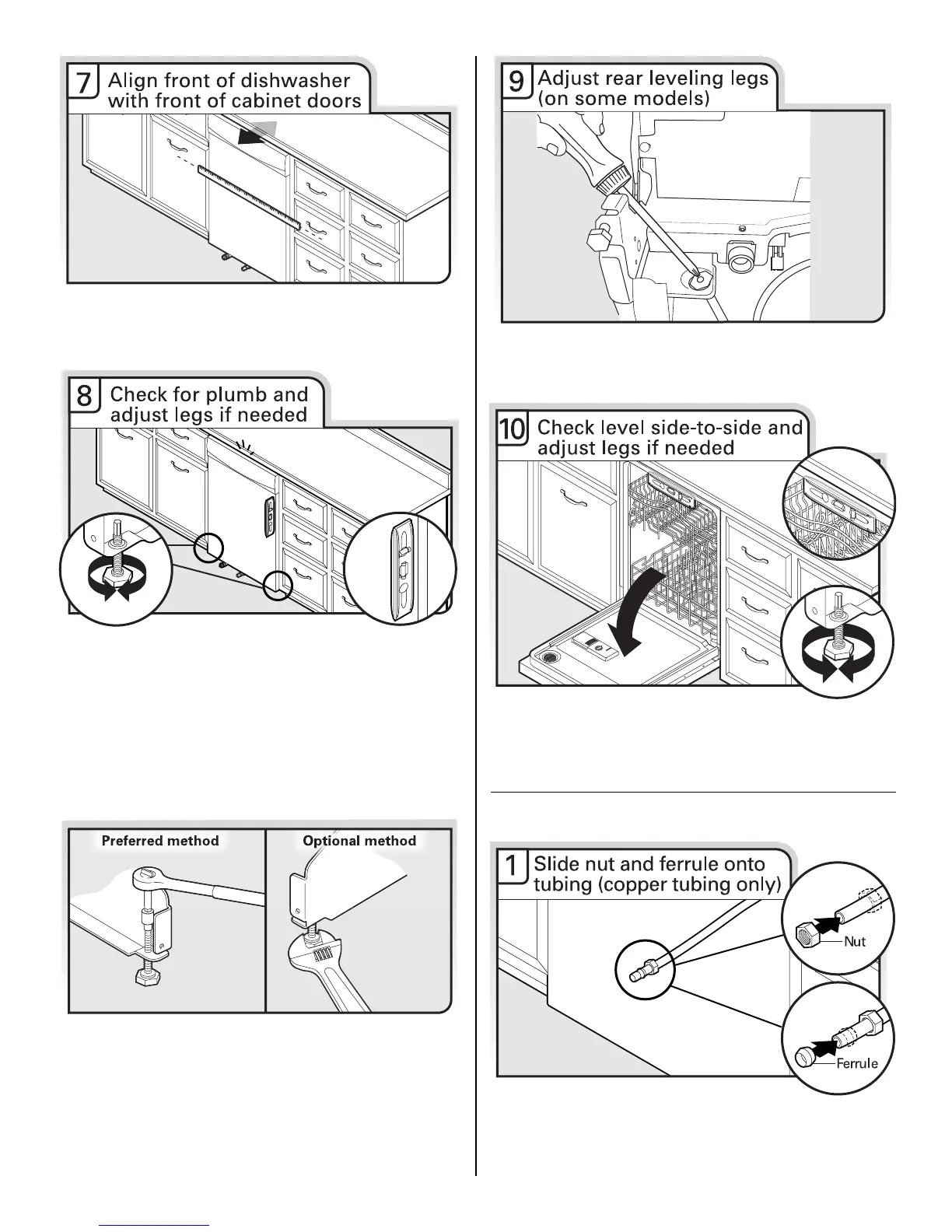 7 Align front of dishwasher with front of cabinet doors

8 Check for plumb and adjust legs if needed

Preferred method

Optional method

9 Adjust rear leveling legs (on some models)

10 Check level side-to-side and adjust legs if needed

1 Slide nut and ferrule onto tubing (copper tubing only)

Nut

Ferrule