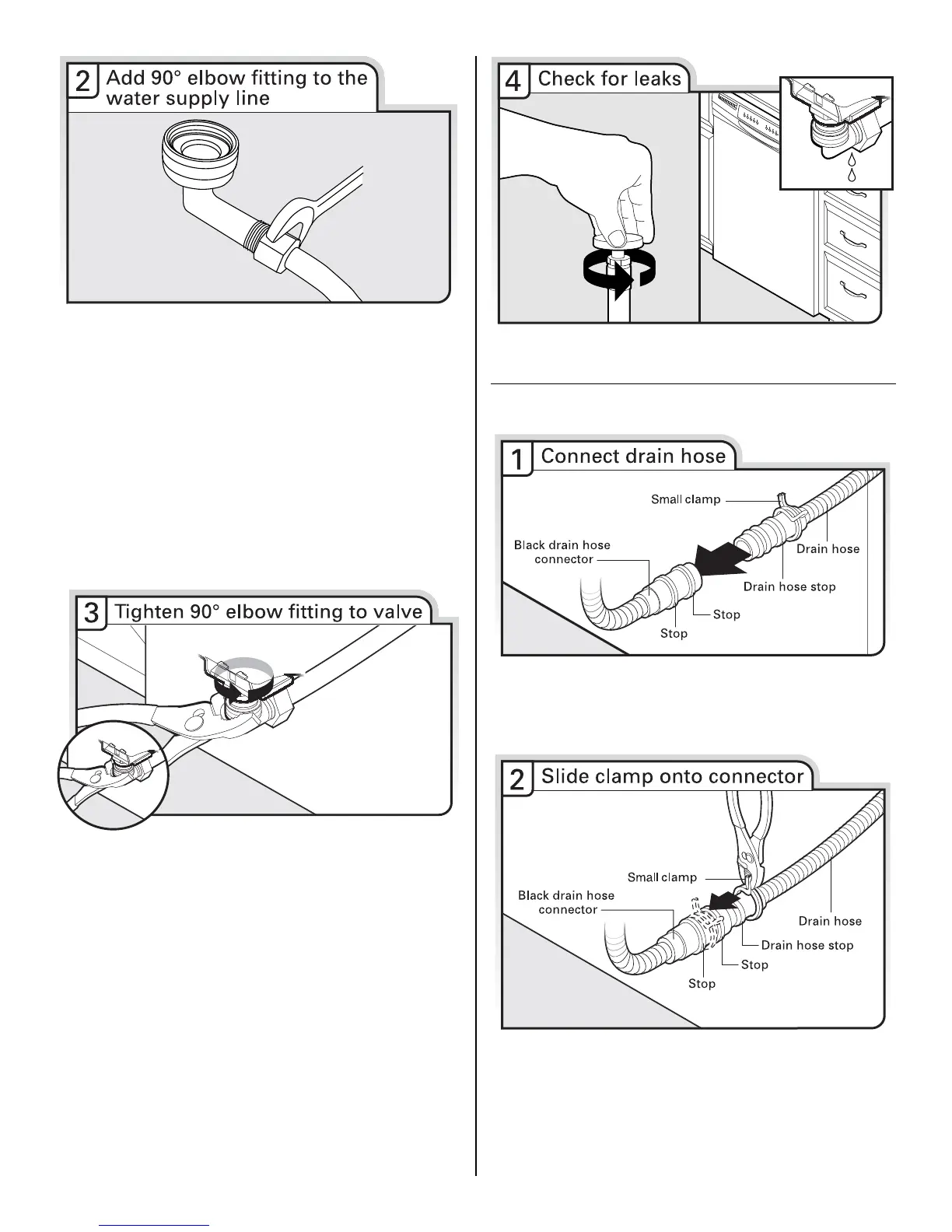 2 Add 90° elbow fitting to the water supply line

3 Tighten 90° elbow fitting to valve

4 Check for leaks

1 Connect drain hose

Small clamp
Black drain hose connector
Drain hose
Drain hose stop
Stop
Stop

2 Slide clamp onto connector

Small clamp
Black drain hose connector
Drain hose
Drain hose stop
Stop
Stop