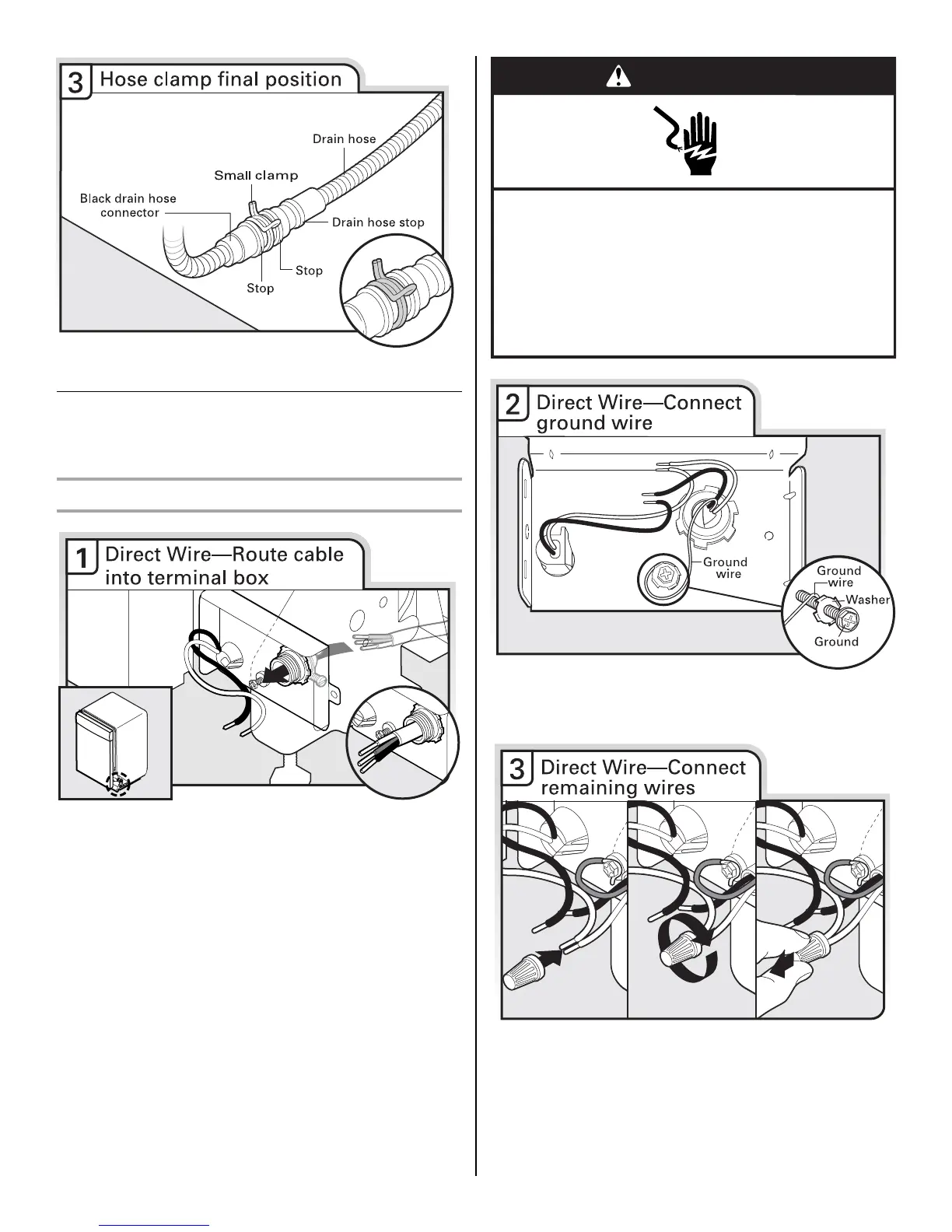 3 Hose clamp final position

Drain hose

Small clamp

Black drain hose connector

Drain hose stop

Stop

Stop

1 Direct Wire—Route cable into terminal box

2 Direct Wire—Connect ground wire

Ground wire

Ground wire

Washer

Ground

3 Direct Wire—Connect remaining wires